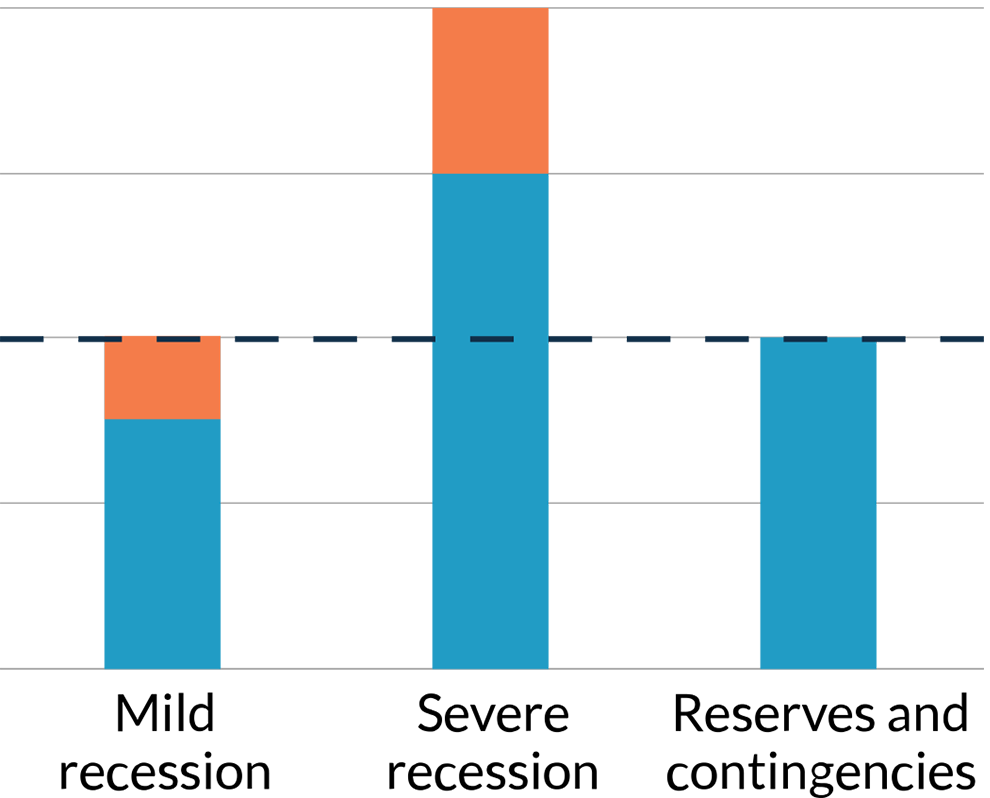 Mild recession

Severe recession

Reserves and contingencies