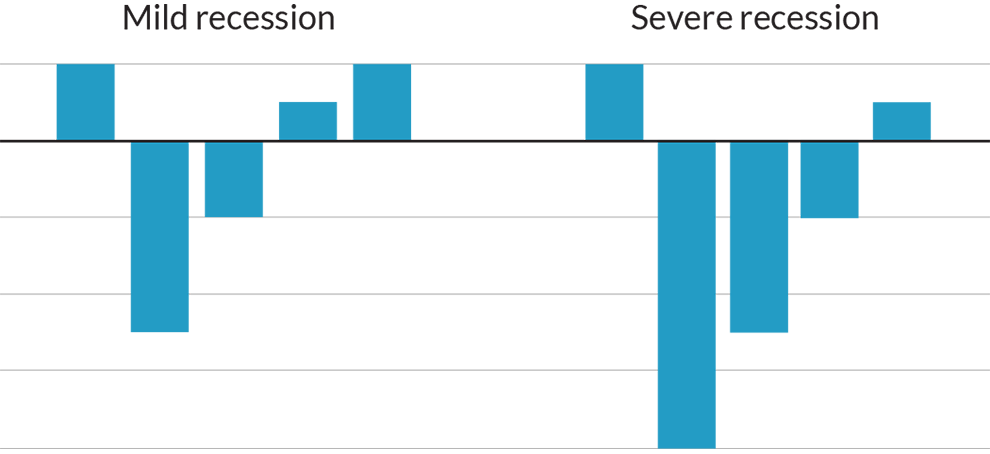 Mild recession

Severe recession