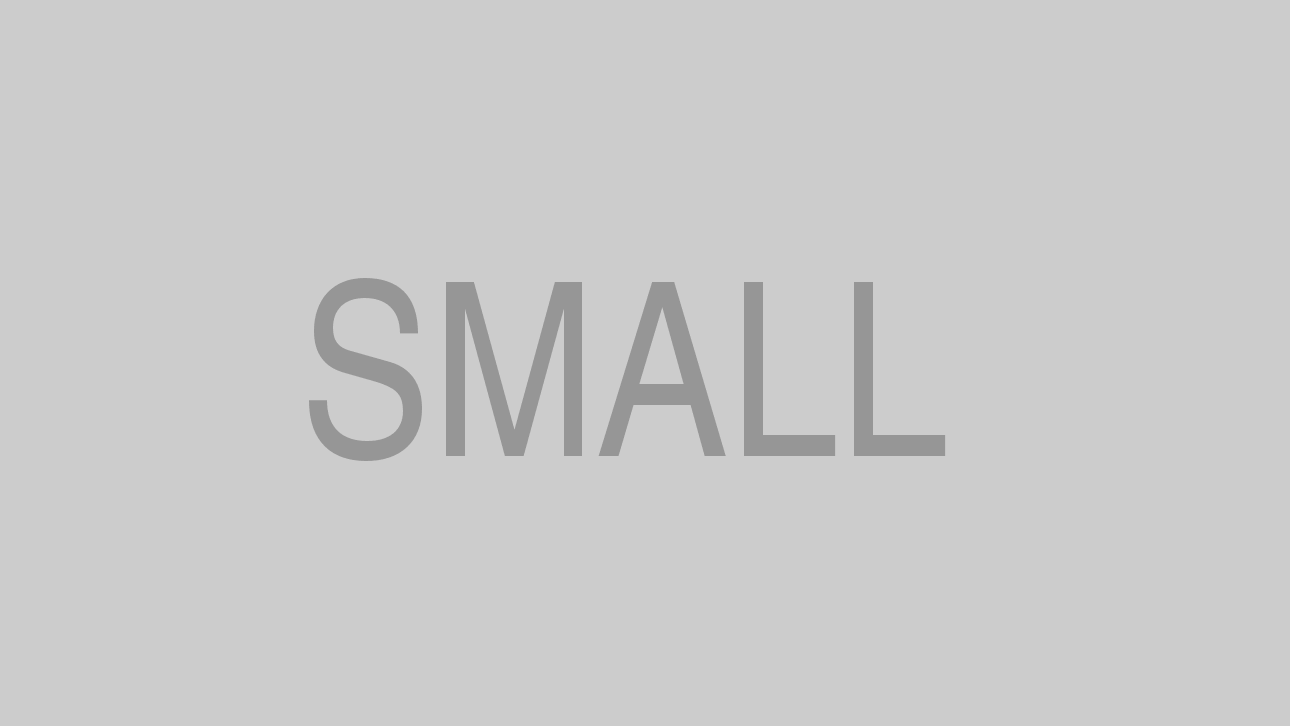 SMALL