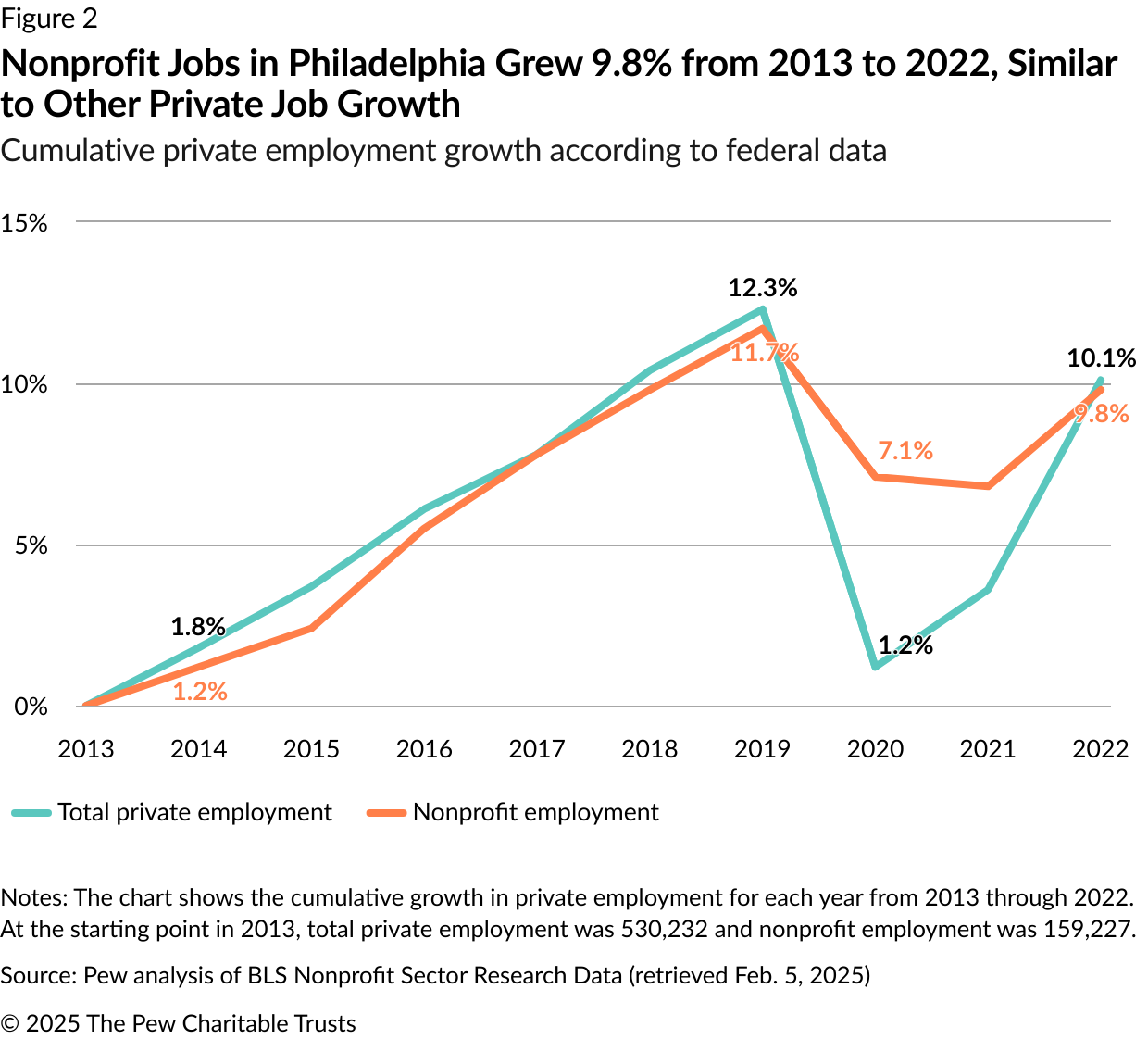 Figure 2

Nonprofit Jobs in Philadelphia Grew 9.8% from 2013 to 2022, Similar to Other Private Job Growth

Cumulative private employment growth according to federal data

15%
10%
5%
0%

12.3%
11.7%
10.1%
9.8%
7.1%
1.8%
1.2%
1.2%

2013 2014 2015 2016 2017 2018 2019 2020 2021 2022

Total private employment
Nonprofit employment

Notes: The chart shows the cumulative growth in private employment for each year from 2013 through 2022. At the starting point in 2013, total private employment was 530,232 and nonprofit employment was 159,227.

Source: Pew analysis of BLS Nonprofit Sector Research Data (retrieved Feb. 5, 2025)

© 2025 The Pew Charitable Trusts