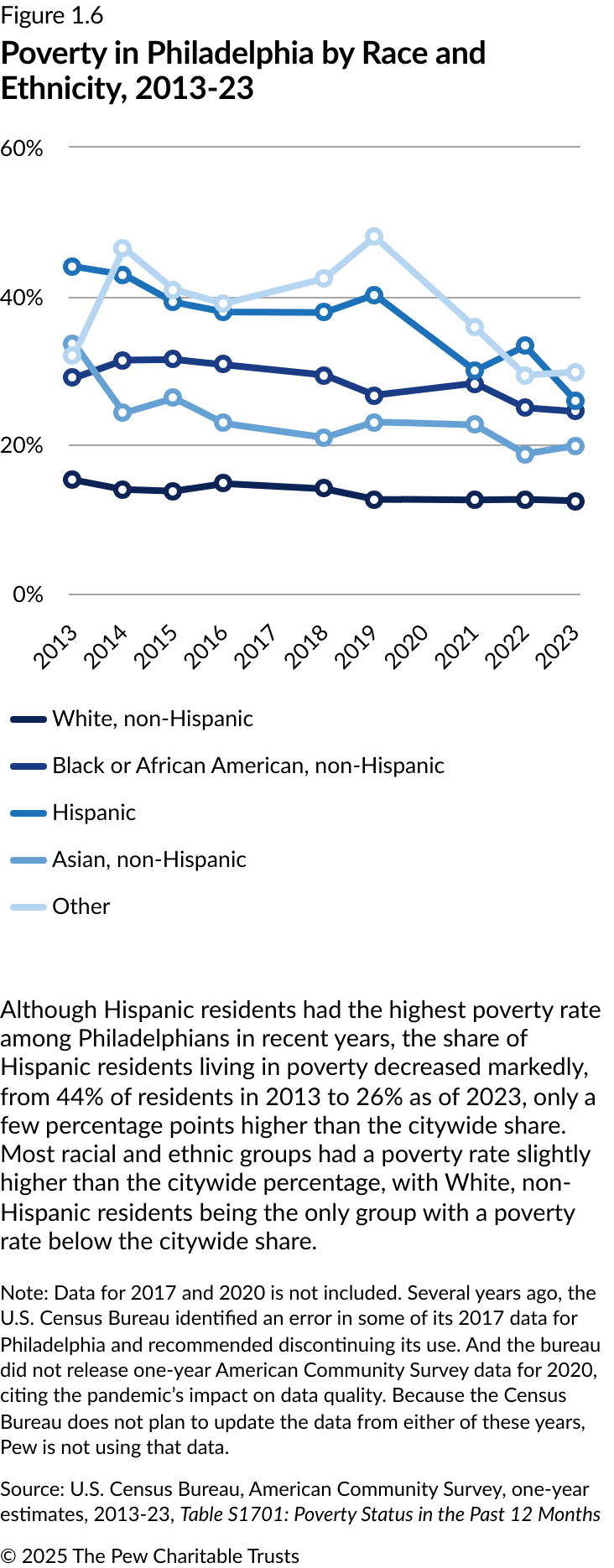 Figure 1.6

Poverty in Philadelphia by Race and Ethnicity, 2013-23

60%
40%
20%
0%

2013
2014
2015
2016
2017
2018
2019
2020
2021
2022
2023

White, non-Hispanic
Black or African American, non-Hispanic
Hispanic
Asian, non-Hispanic
Other

Although Hispanic residents had the highest poverty rate among Philadelphians in recent years, the share of Hispanic residents living in poverty decreased markedly, from 44% of residents in 2013 to 26% as of 2023, only a few percentage points higher than the citywide share. Most racial and ethnic groups had a poverty rate slightly higher than the citywide percentage, with White, non-Hispanic residents being the only group with a poverty rate below the citywide share.

Note: Data for 2017 and 2020 is not included. Several years ago, the U.S. Census Bureau identified an error in some of its 2017 data for Philadelphia and recommended discontinuing its use. And the bureau did not release one-year American Community Survey data for 2020, citing the pandemic's impact on data quality. Because the Census Bureau does not plan to update the data from either of these years, Pew is not using that data.

Source: U.S. Census Bureau, American Community Survey, one-year estimates, 2013-23, Table S1701: Poverty Status in the Past 12 Months

© 2025 The Pew Charitable Trusts