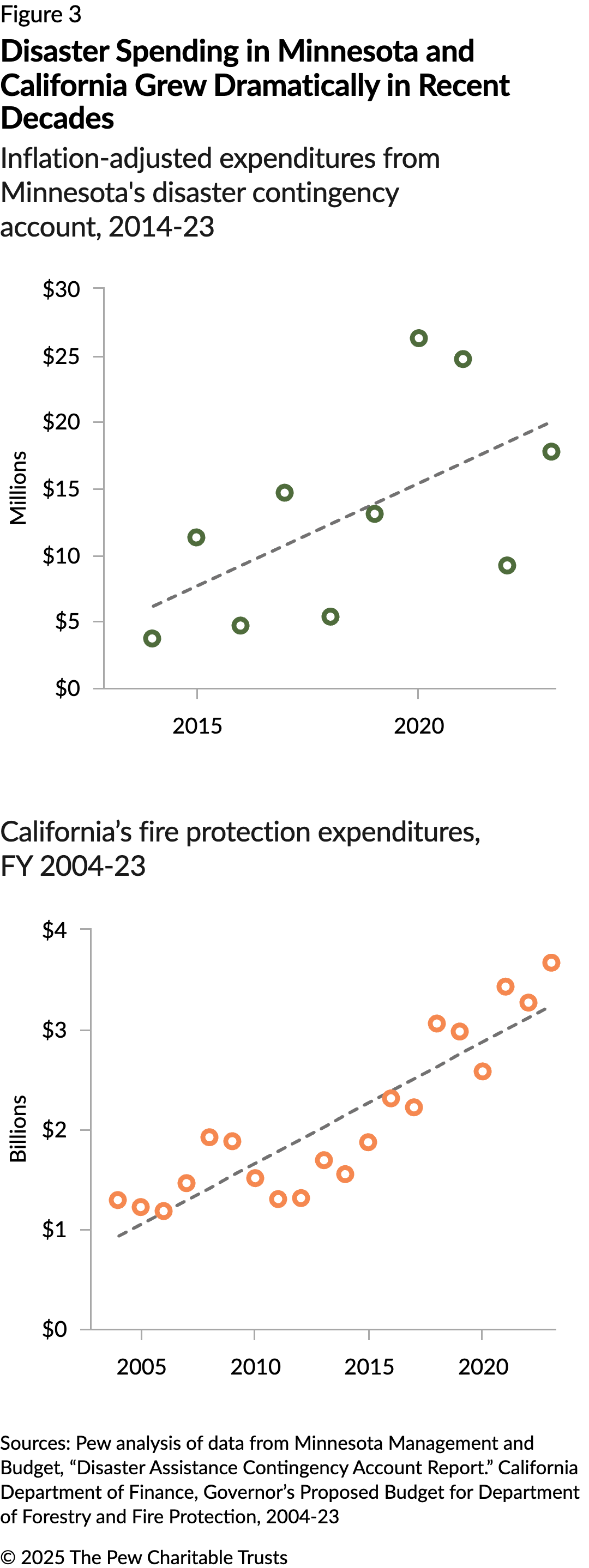 Figure 3

Disaster Spending in Minnesota and California Grew Dramatically in Recent Decades

Inflation-adjusted expenditures from Minnesota's disaster contingency account, 2014-23

$30
$25
$20
$15
$10
$5
$0
Millions
2015
2020

California’s fire protection expenditures, FY 2004-23

$4
$3
$2
$1
$0
Billions
2005
2010
2015
2020

Sources: Pew analysis of data from Minnesota Management and Budget, “Disaster Assistance Contingency Account Report.” California Department of Finance, Governor’s Proposed Budget for Department of Forestry and Fire Protection, 2004-23

© 2025 The Pew Charitable Trusts