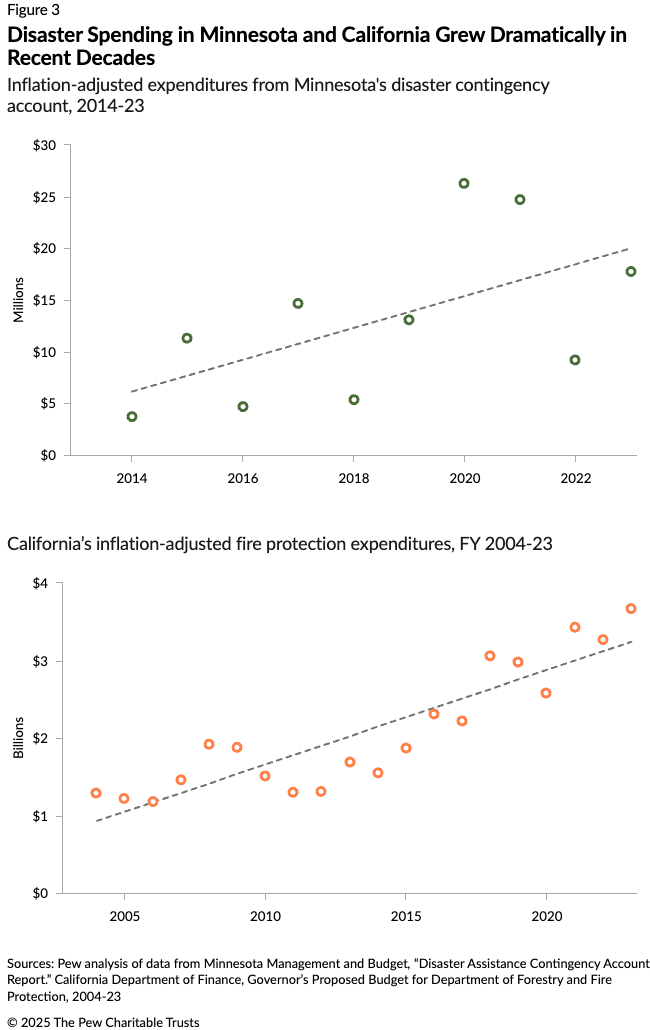 Figure 3

Disaster Spending in Minnesota and California Grew Dramatically in Recent Decades

Inflation-adjusted expenditures from Minnesota's disaster contingency account, 2014-23

$30
$25
$20
$15
$10
$5
$0
Millions
2014
2016
2018
2020
2022

California's inflation-adjusted fire protection expenditures, FY 2004-23

$4
$3
$2
$1
$0
Billions
2005
2010
2015
2020

Sources: Pew analysis of data from Minnesota Management and Budget, "Disaster Assistance Contingency Account Report." California Department of Finance, Governor's Proposed Budget for Department of Forestry and Fire Protection, 2004-23

© 2025 The Pew Charitable Trusts