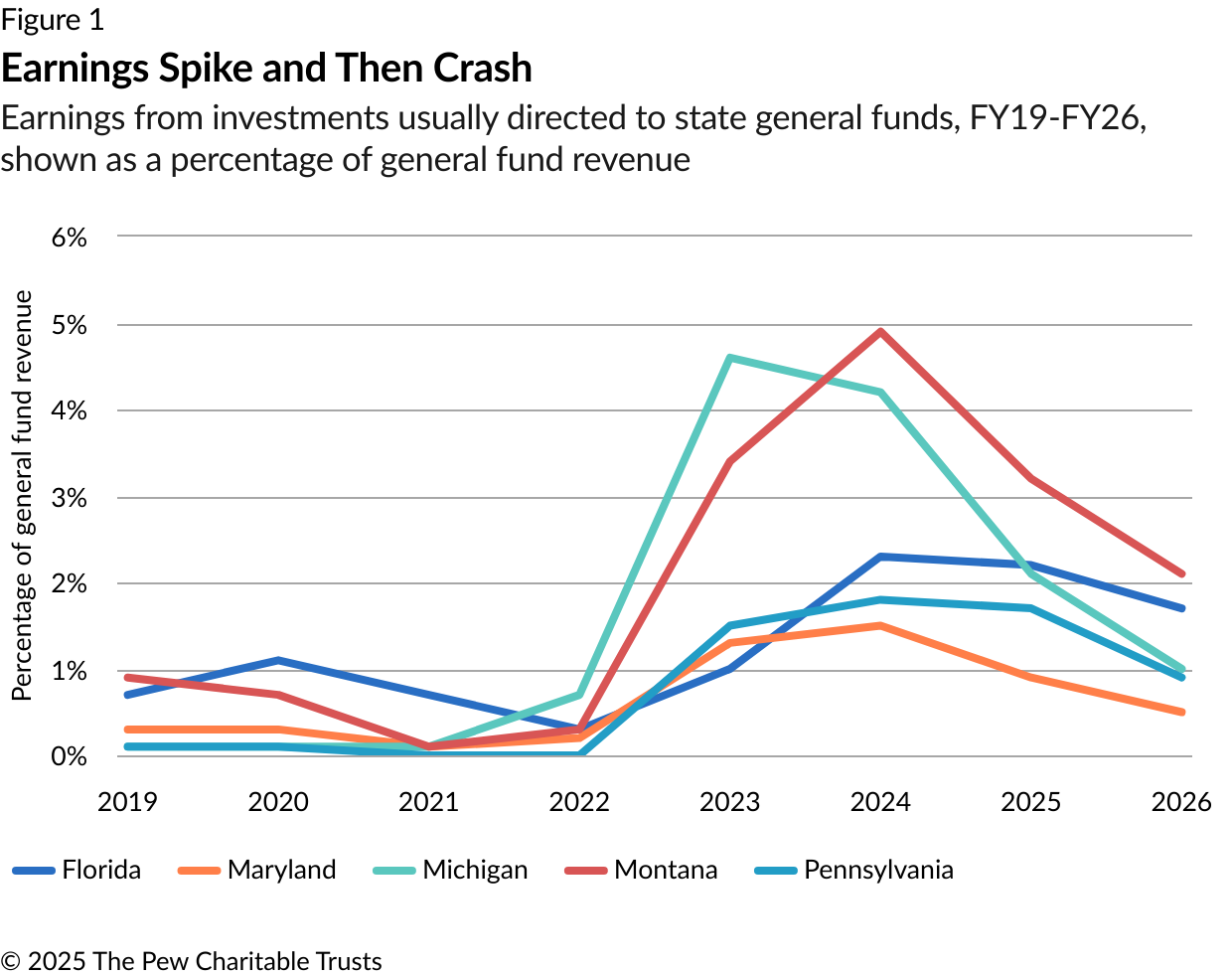 Figure 1

Earnings Spike and Then Crash

Earnings from investments usually directed to state general funds, FY19-FY26, shown as a percentage of general fund revenue

Percentage of general fund revenue

6%
5%
4%
3%
2%
1%
0%

2019 2020 2021 2022 2023 2024 2025 2026

Florida Maryland Michigan Montana Pennsylvania

© 2025 The Pew Charitable Trusts