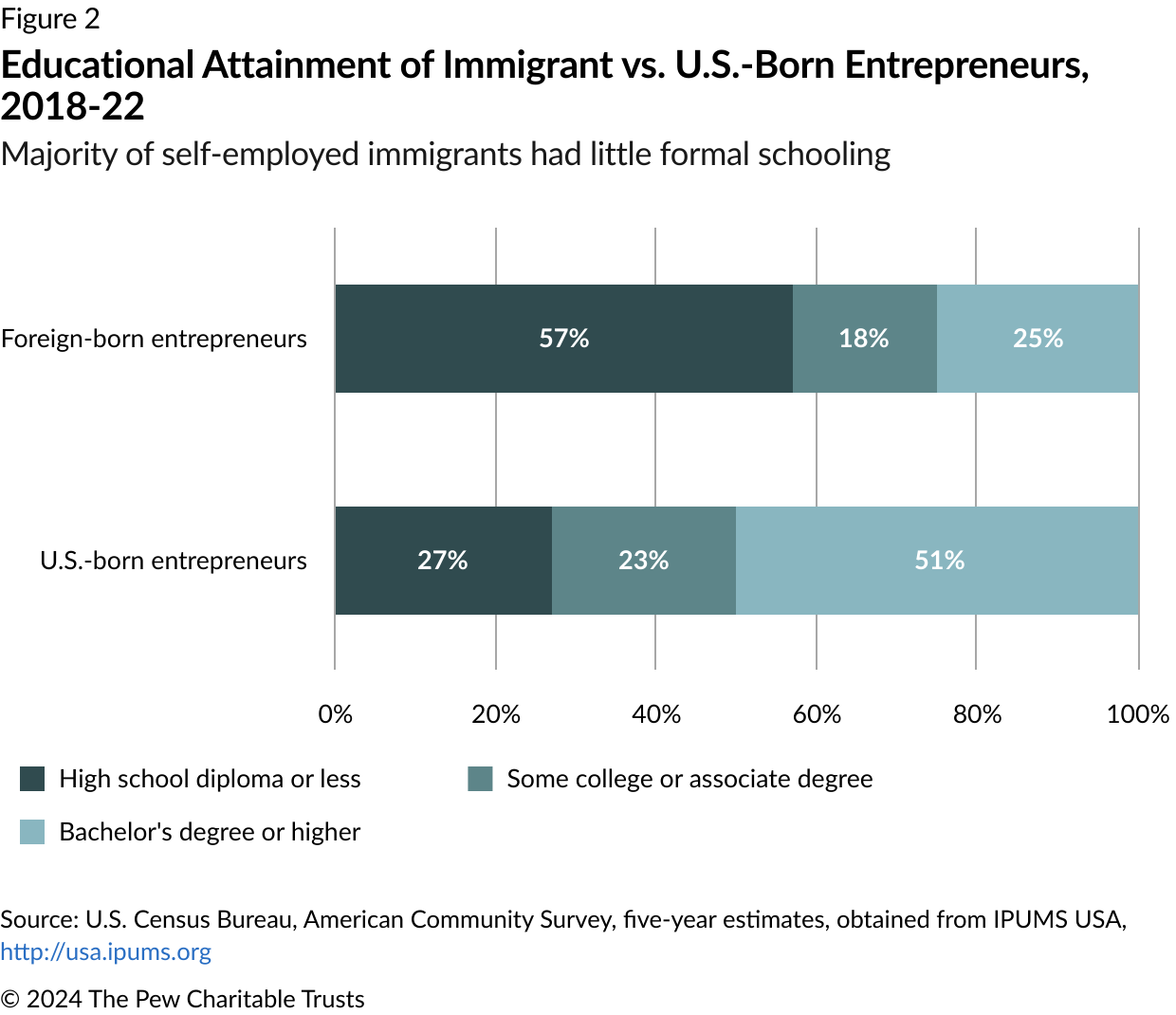 Figure 2

Educational Attainment of Immigrant vs. U.S.-Born Entrepreneurs, 2018-22

Majority of self-employed immigrants had little formal schooling

Foreign-born entrepreneurs 57% 18% 25%

U.S.-born entrepreneurs 27% 23% 51%

0% 20% 40% 60% 80% 100%

High school diploma or less
Some college or associate degree
Bachelor's degree or higher

Source: U.S. Census Bureau, American Community Survey, five-year estimates, obtained from IPUMS USA, http://usa.ipums.org

© 2024 The Pew Charitable Trusts