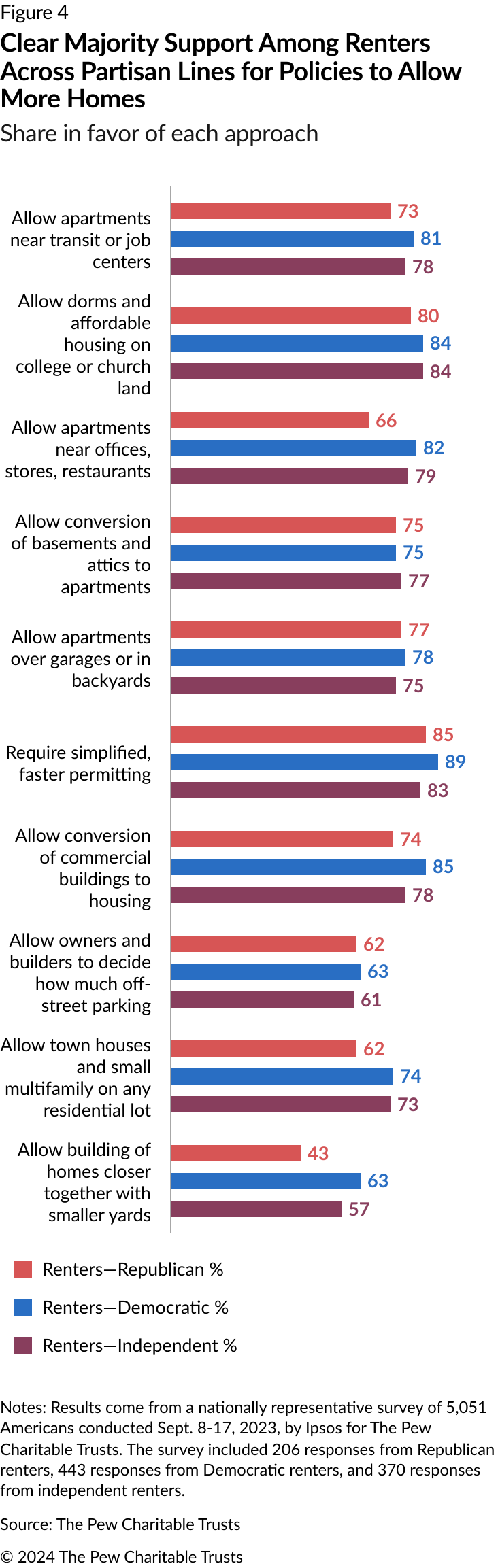 Figure 4

Clear Majority Support Among Renters Across Partisan Lines for Policies to Allow More Homes

Share in favor of each approach

Allow apartments near transit or job centers
73
81
78

Allow dorms and affordable housing on college or church land
80
84
84

Allow apartments near offices, stores, restaurants
66
82
79

Allow conversion of basements and attics to apartments
75
75
77

Allow apartments over garages or in backyards
77
78
75

Require simplified, faster permitting
85
89
83

Allow conversion of commercial buildings to housing
74
85
78

Allow owners and builders to decide how much off-street parking
62
63
61

Allow town houses and small multifamily on any residential lot
62
74
73

Allow building of homes closer together with smaller yards
43
63
57

Renters—Republican %
Renters—Democratic %
Renters—Independent %

Notes: Results come from a nationally representative survey of 5,051 Americans conducted Sept. 8-17, 2023, by Ipsos for The Pew Charitable Trusts. The survey included 206 responses from Republican renters, 443 responses from Democratic renters, and 370 responses from independent renters.

Source: The Pew Charitable Trusts

© 2024 The Pew Charitable Trusts