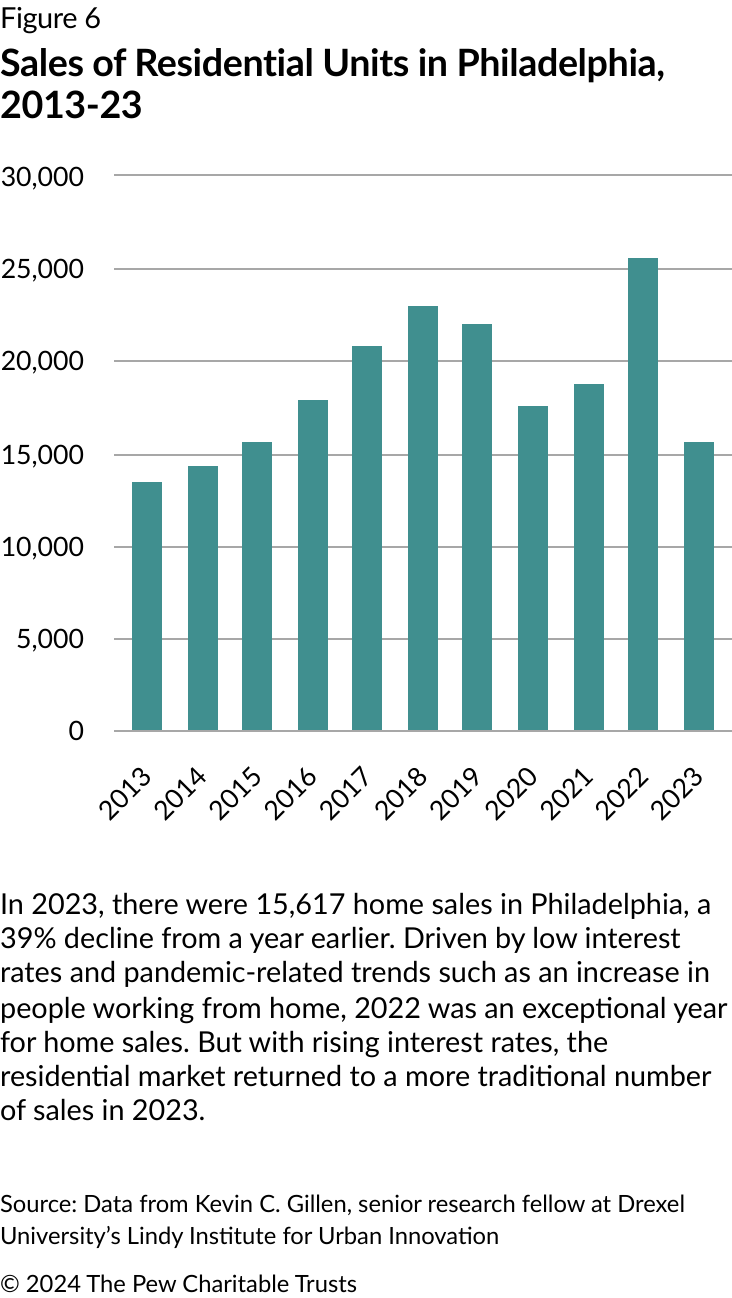 Figure 6
Sales of Residential Units in Philadelphia, 2013-23

30,000
25,000
20,000
15,000
10,000
5,000
0

2013 2014 2015 2016 2017 2018 2019 2020 2021 2022 2023

In 2023, there were 15,617 home sales in Philadelphia, a 39% decline from a year earlier. Driven by low interest rates and pandemic-related trends such as an increase in people working from home, 2022 was an exceptional year for home sales. But with rising interest rates, the residential market returned to a more traditional number of sales in 2023.

Source: Data from Kevin C. Gillen, senior research fellow at Drexel University's Lindy Institute for Urban Innovation

© 2024 The Pew Charitable Trusts