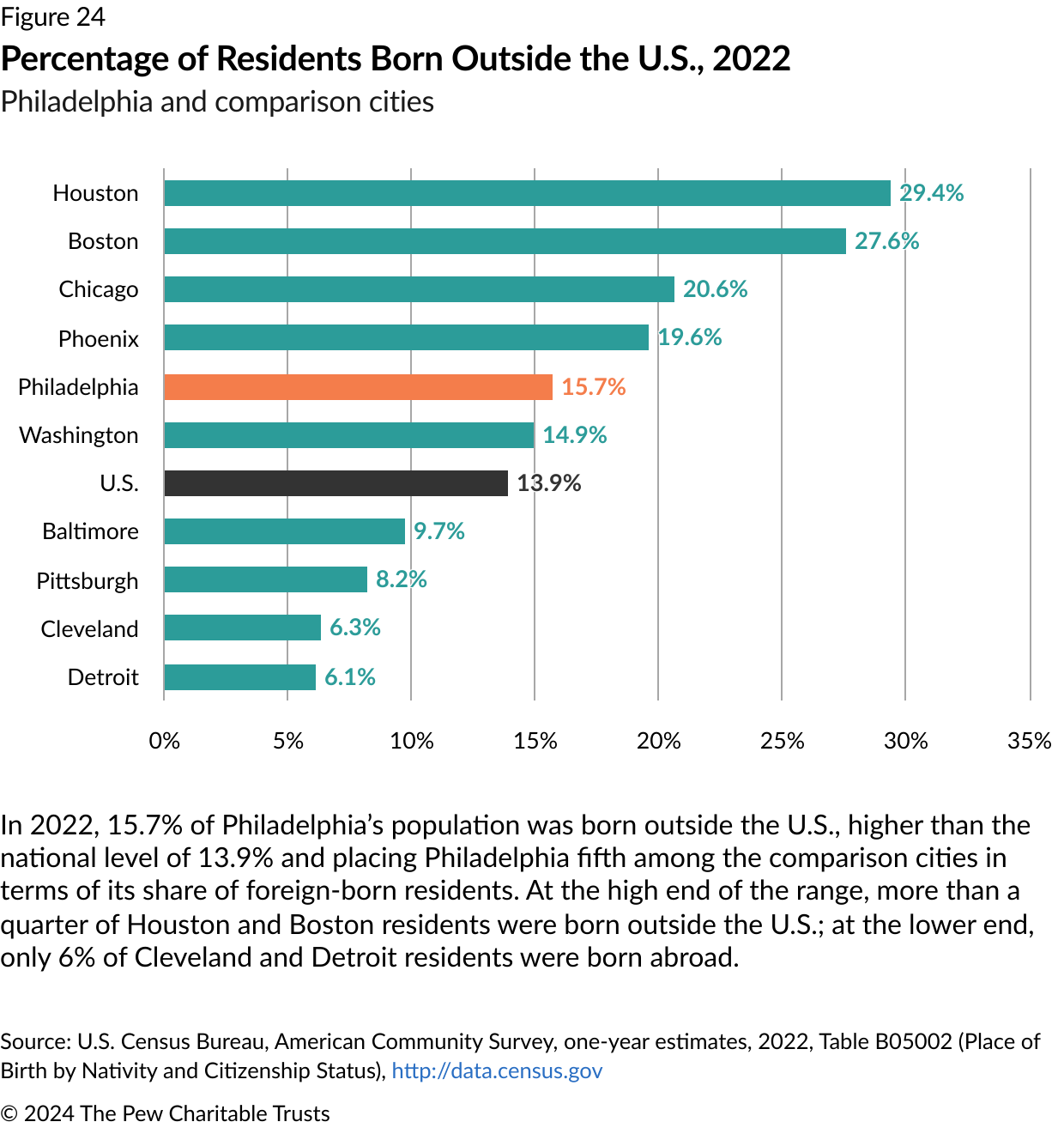 Figure 24
Percentage of Residents Born Outside the U.S., 2022
Philadelphia and comparison cities

Houston 29.4%
Boston 27.6%
Chicago 20.6%
Phoenix 19.6%
Philadelphia 15.7%
Washington 14.9%
U.S. 13.9%
Baltimore 9.7%
Pittsburgh 8.2%
Cleveland 6.3%
Detroit 6.1%

0% 5% 10% 15% 20% 25% 30% 35%

In 2022, 15.7% of Philadelphia's population was born outside the U.S., higher than the national level of 13.9% and placing Philadelphia fifth among the comparison cities in terms of its share of foreign-born residents. At the high end of the range, more than a quarter of Houston and Boston residents were born outside the U.S.; at the lower end, only 6% of Cleveland and Detroit residents were born abroad.

Source: U.S. Census Bureau, American Community Survey, one-year estimates, 2022, Table B05002 (Place of Birth by Nativity and Citizenship Status), http://data.census.gov

© 2024 The Pew Charitable Trusts