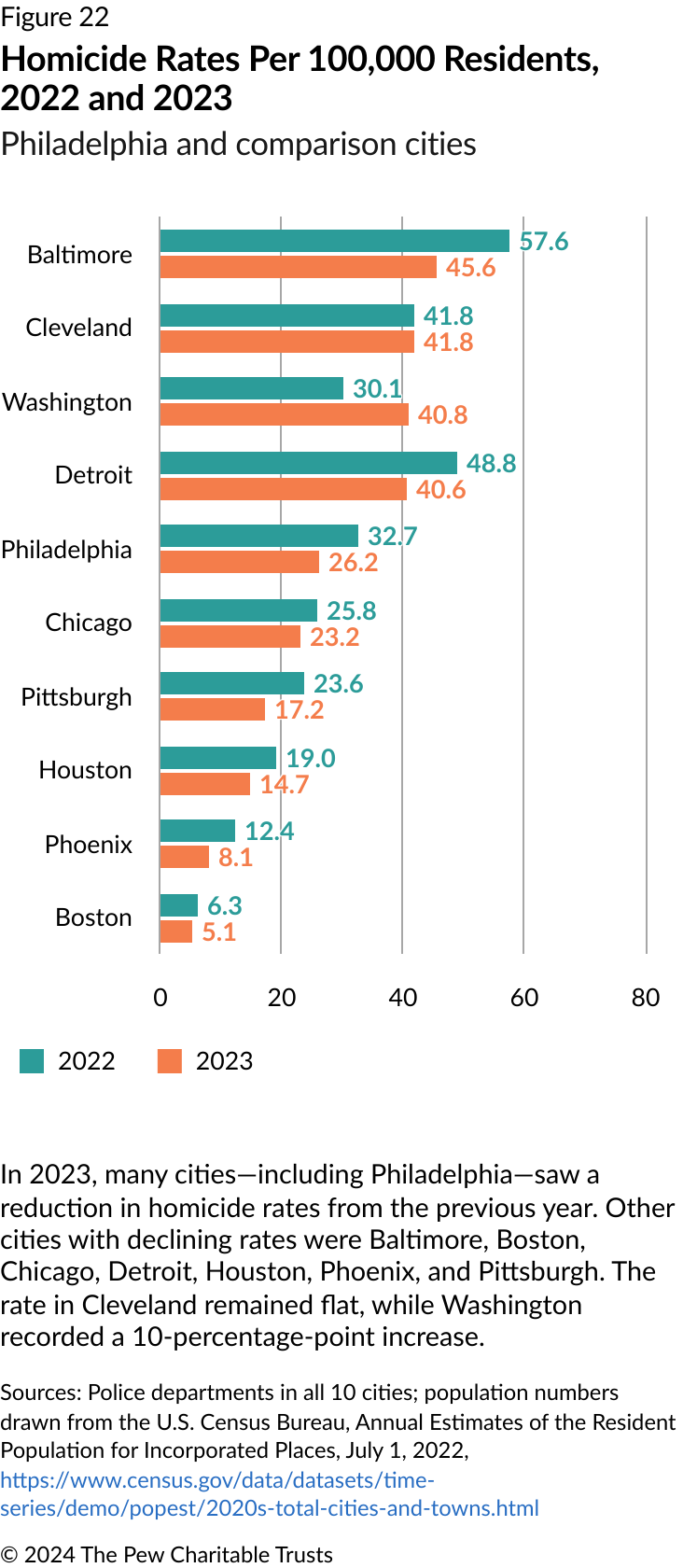 Figure 22
Homicide Rates Per 100,000 Residents, 2022 and 2023
Philadelphia and comparison cities

Baltimore 57.6 45.6
Cleveland 41.8 41.8
Washington 30.1 40.8
Detroit 48.8 40.6
Philadelphia 32.7 26.2
Chicago 25.8 23.2
Pittsburgh 23.6 17.2
Houston 19.0 14.7
Phoenix 12.4 8.1
Boston 6.3 5.1

0 20 40 60 80

2022 2023

In 2023, many cities—including Philadelphia—saw a reduction in homicide rates from the previous year. Other cities with declining rates were Baltimore, Boston, Chicago, Detroit, Houston, Phoenix, and Pittsburgh. The rate in Cleveland remained flat, while Washington recorded a 10-percentage-point increase.

Sources: Police departments in all 10 cities; population numbers drawn from the U.S. Census Bureau, Annual Estimates of the Resident Population for Incorporated Places, July 1, 2022, https://www.census.gov/data/datasets/time-series/demo/popest/2020s-total-cities-and-towns.html

© 2024 The Pew Charitable Trusts