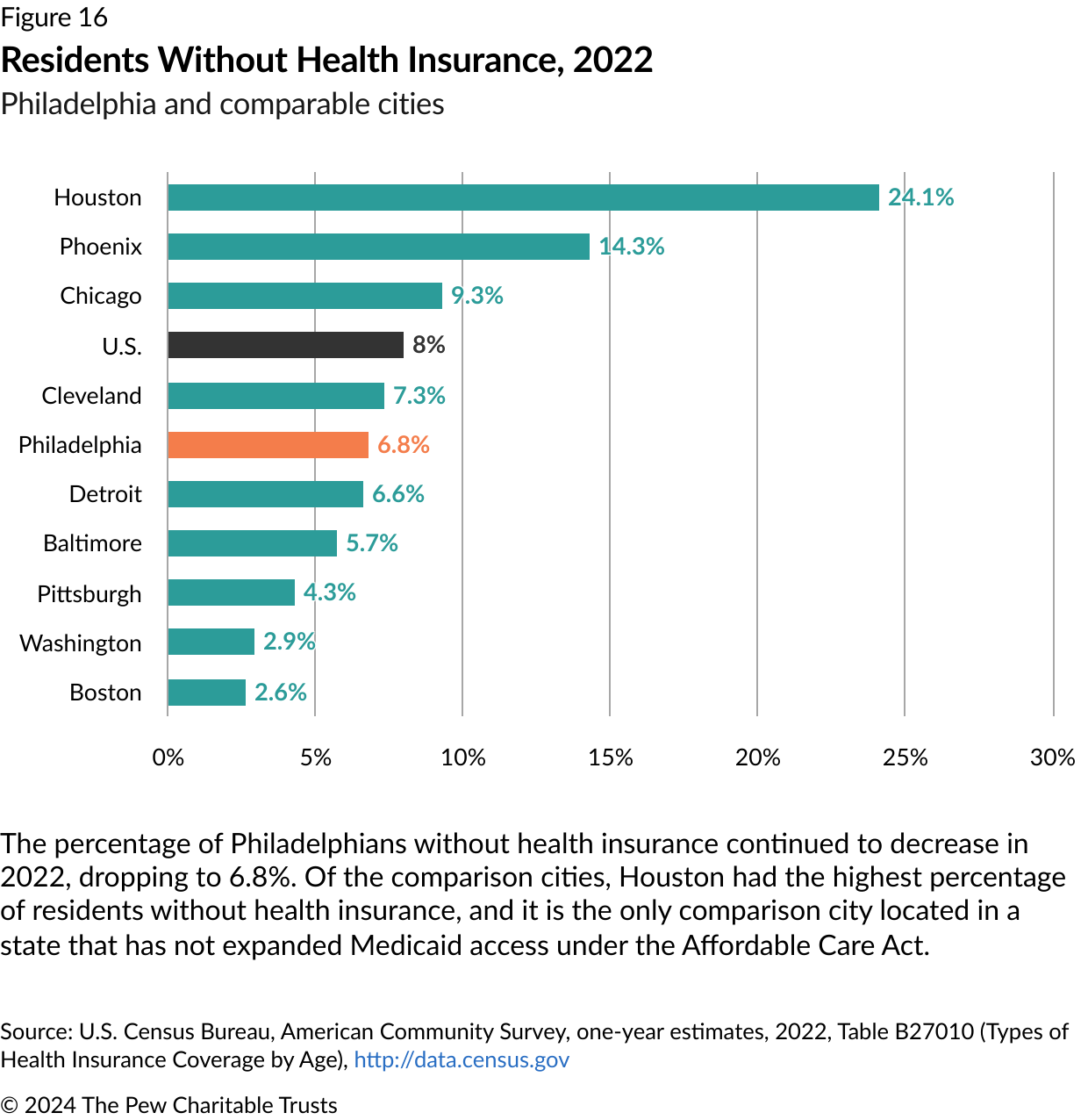 Figure 16
Residents Without Health Insurance, 2022
Philadelphia and comparable cities

Houston 24.1%
Phoenix 14.3%
Chicago 9.3%
U.S. 8%
Cleveland 7.3%
Philadelphia 6.8%
Detroit 6.6%
Baltimore 5.7%
Pittsburgh 4.3%
Washington 2.9%
Boston 2.6%

0% 5% 10% 15% 20% 25% 30%

The percentage of Philadelphians without health insurance continued to decrease in 2022, dropping to 6.8%. Of the comparison cities, Houston had the highest percentage of residents without health insurance, and it is the only comparison city located in a state that has not expanded Medicaid access under the Affordable Care Act.

Source: U.S. Census Bureau, American Community Survey, one-year estimates, 2022, Table B27010 (Types of Health Insurance Coverage by Age), http://data.census.gov

© 2024 The Pew Charitable Trusts