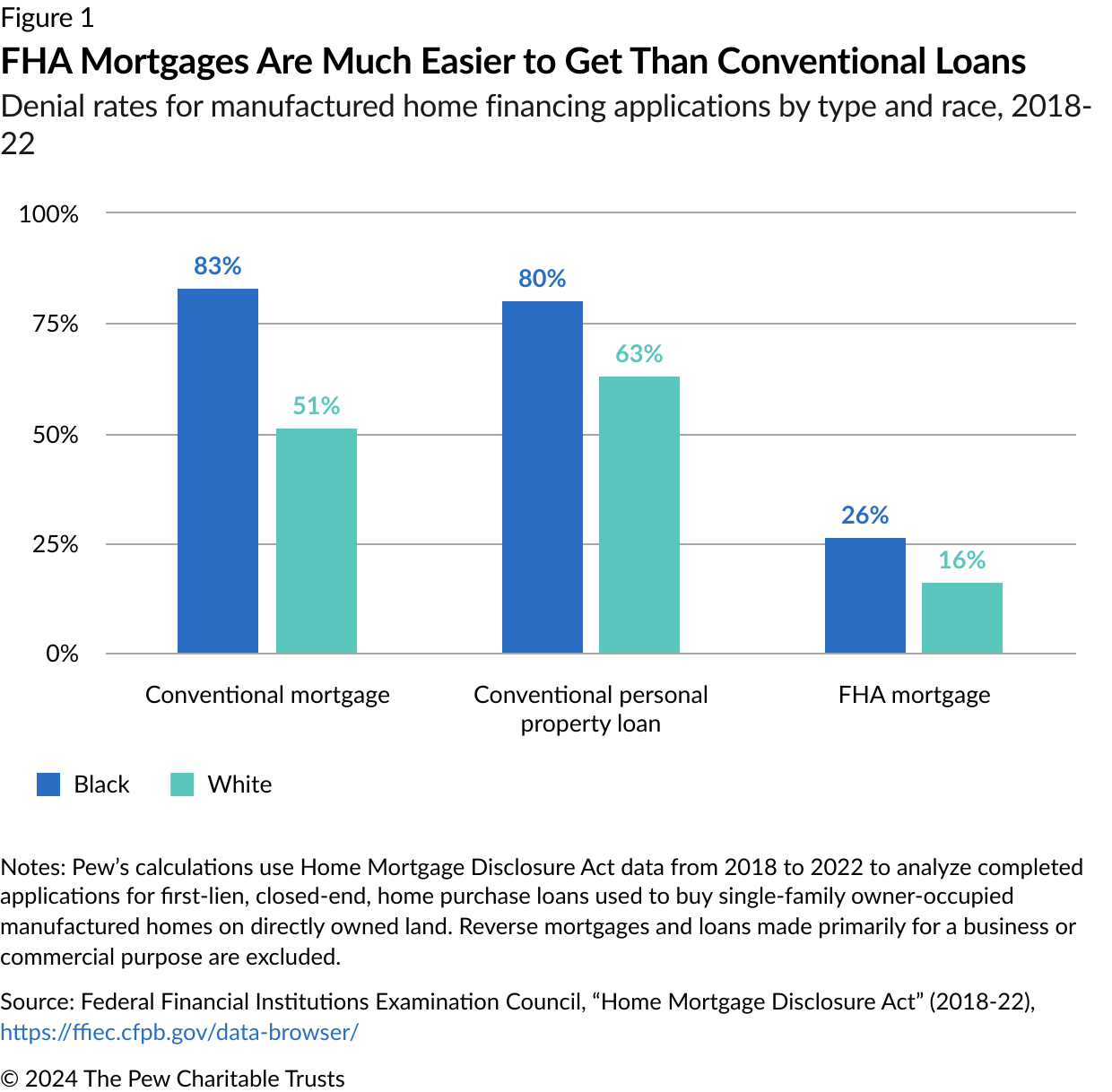 Figure 1

FHA Mortgages Are Much Easier to Get Than Conventional Loans

Denial rates for manufactured home financing applications by type and race, 2018-22

100%
75%
50%
25%
0%

83%
51%
80%
63%
26%
16%

Conventional mortgage
Conventional personal property loan
FHA mortgage

Black
White

Notes: Pew's calculations use Home Mortgage Disclosure Act data from 2018 to 2022 to analyze completed applications for first-lien, closed-end, home purchase loans used to buy single-family owner-occupied manufactured homes on directly owned land. Reverse mortgages and loans made primarily for a business or commercial purpose are excluded.

Source: Federal Financial Institutions Examination Council, "Home Mortgage Disclosure Act" (2018-22), https://ffiec.cfpb.gov/data-browser/

© 2024 The Pew Charitable Trusts