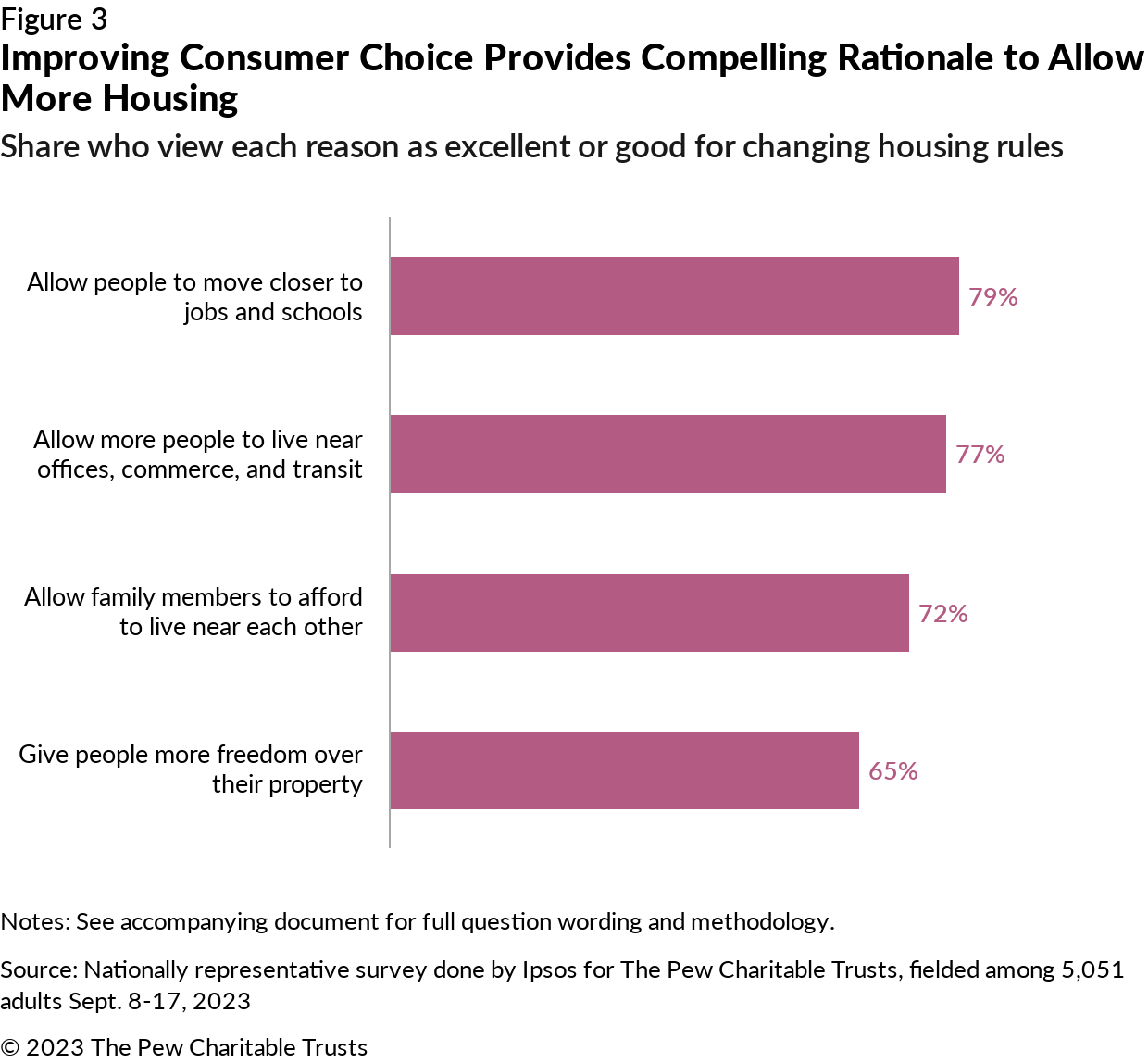 Figure 3
Improving Consumer Choice Provides Compelling Rationale to Allow More Housing
Share who view each reason as excellent or good for changing housing rules

Allow people to move closer to jobs and schools
79%

Allow more people to live near offices, commerce, and transit
77%

Allow family members to afford to live near each other
72%

Give people more freedom over their property
65%

Notes: See accompanying document for full question wording and methodology.

Source: Nationally representative survey done by Ipsos for The Pew Charitable Trusts, fielded among 5,051 adults Sept. 8-17, 2023

© 2023 The Pew Charitable Trusts