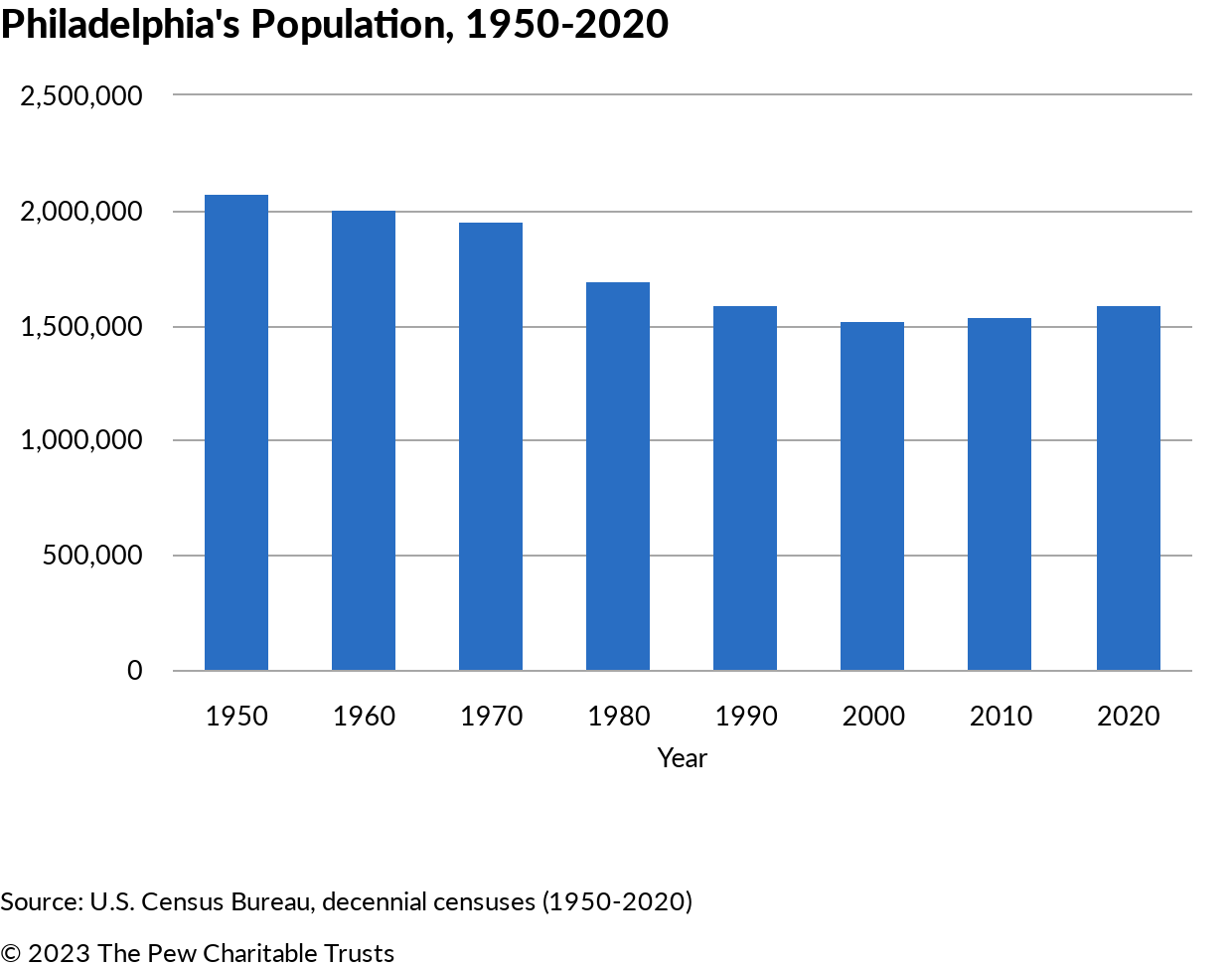 Philadelphia's Population, 1950-2020

2,500,000
2,000,000
1,500,000
1,000,000
500,000
0

1950 1960 1970 1980 1990 2000 2010 2020
Year

Source: U.S. Census Bureau, decennial censuses (1950-2020)

© 2023 The Pew Charitable Trusts