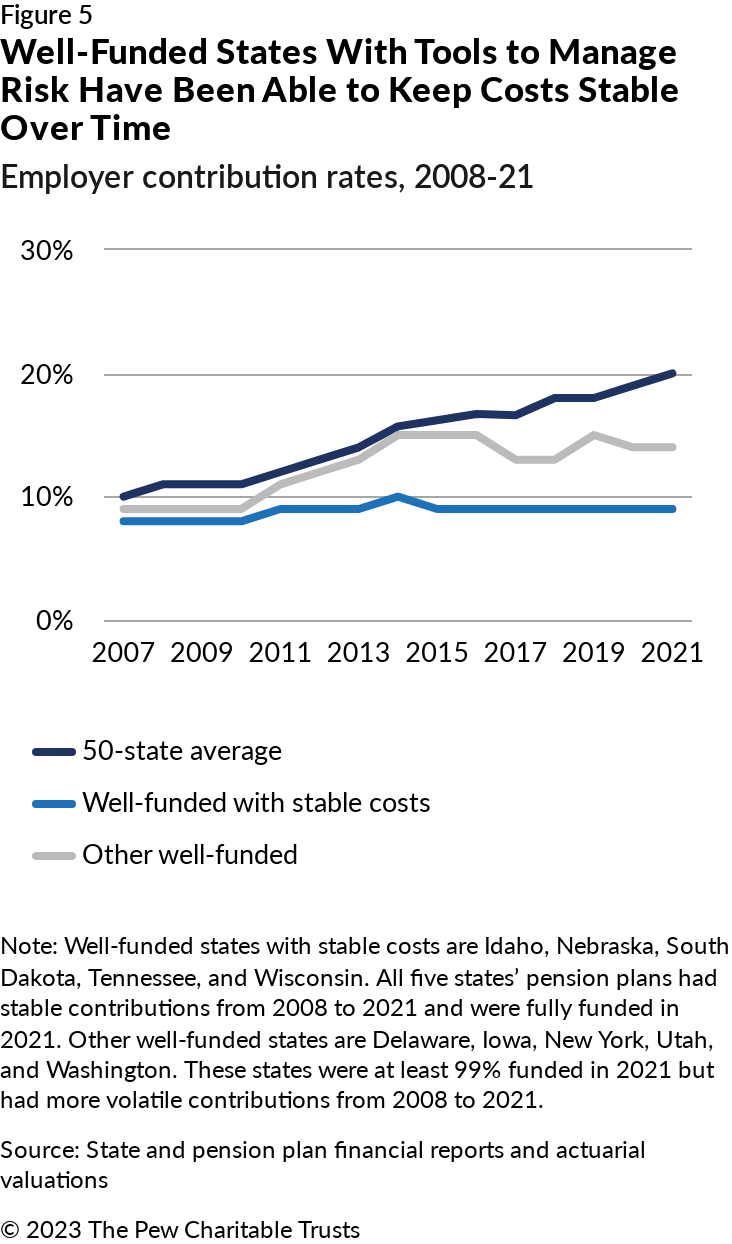 Figure 5
Well-Funded States With Tools to Manage Risk Have Been Able to Keep Costs Stable Over Time

Employer contribution rates, 2008-21

30%
20%
10%
0%
2007 2009 2011 2013 2015 2017 2019 2021

50-state average
Well-funded with stable costs
Other well-funded

Note: Well-funded states with stable costs are Idaho, Nebraska, South Dakota, Tennessee, and Wisconsin. All five states' pension plans had stable contributions from 2008 to 2021 and were fully funded in 2021. Other well-funded states are Delaware, Iowa, New York, Utah, and Washington. These states were at least 99% funded in 2021 but had more volatile contributions from 2008 to 2021.

Source: State and pension plan financial reports and actuarial valuations

© 2023 The Pew Charitable Trusts