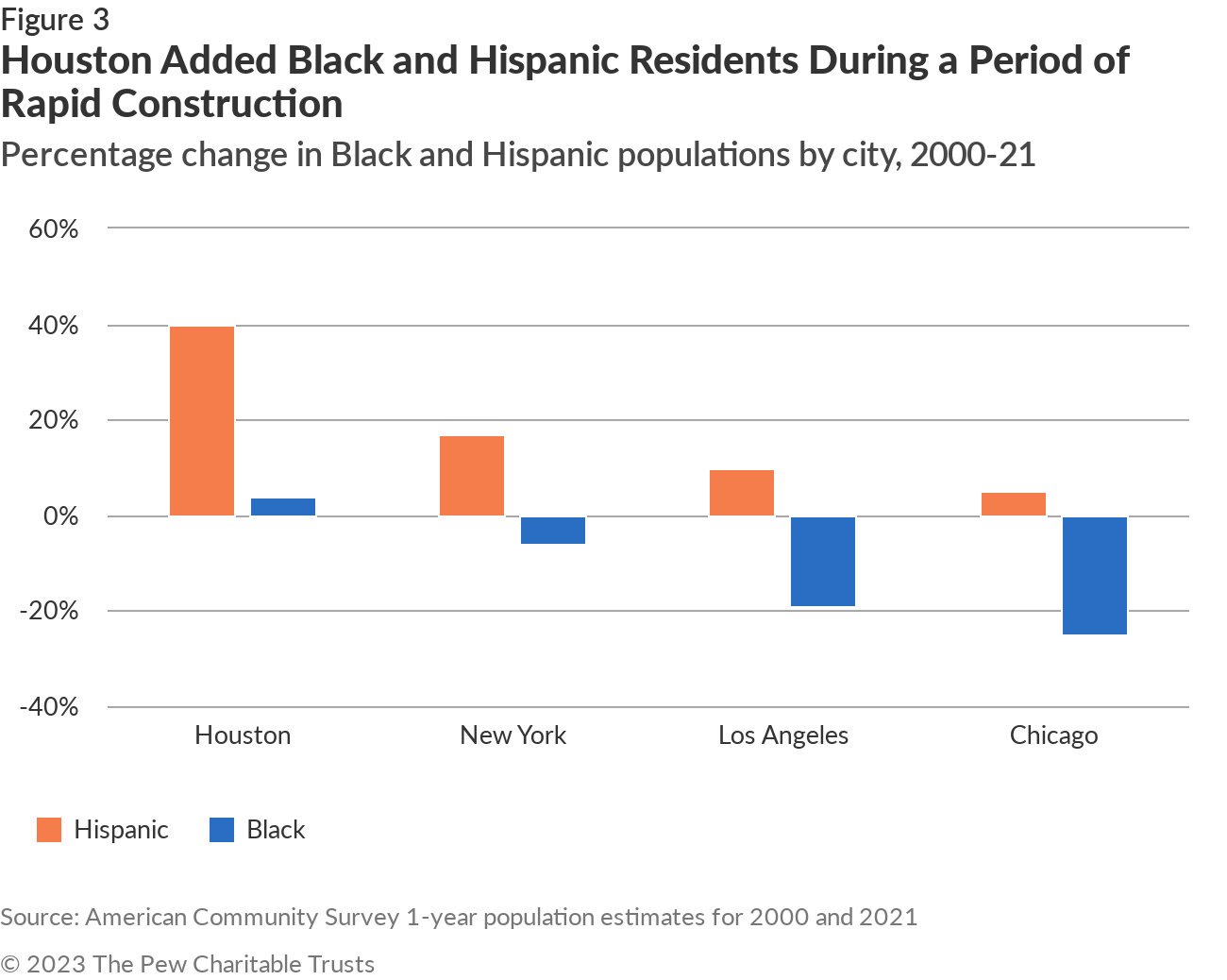 Figure 3
Houston Added Black and Hispanic Residents During a Period of Rapid Construction
Percentage change in Black and Hispanic populations by city, 2000-21

60%
40%
20%
0%
-20%
-40%

Houston
New York
Los Angeles
Chicago

Hispanic
Black

Source: American Community Survey 1-year population estimates for 2000 and 2021

© 2023 The Pew Charitable Trusts