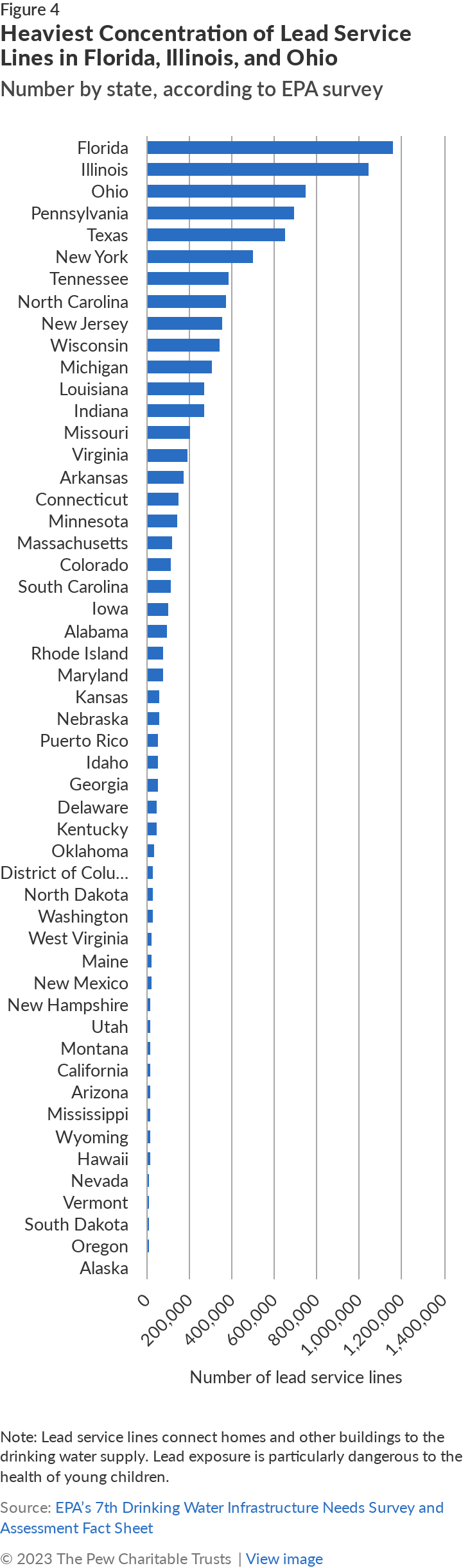 Figure 4
Heaviest Concentration of Lead Service Lines in Florida, Illinois, and Ohio
Number by state, according to EPA survey

Florida
Illinois
Ohio
Pennsylvania
Texas
New York
Tennessee
North Carolina
New Jersey
Wisconsin
Michigan
Louisiana
Indiana
Missouri
Virginia
Arkansas
Connecticut
Minnesota
Massachusetts
Colorado
South Carolina
Iowa
Alabama
Rhode Island
Maryland
Kansas
Nebraska
Puerto Rico
Idaho
Georgia
Delaware
Kentucky
Oklahoma
District of Colu...
North Dakota
Washington
West Virginia
Maine
New Mexico
New Hampshire
Utah
Montana
California
Arizona
Mississippi
Wyoming
Hawaii
Nevada
Vermont
South Dakota
Oregon
Alaska

0
200,000
400,000
600,000
800,000
1,000,000
1,200,000
1,400,000

Number of lead service lines

Note: Lead service lines connect homes and other buildings to the drinking water supply. Lead exposure is particularly dangerous to the health of young children.

Source: EPA's 7th Drinking Water Infrastructure Needs Survey and Assessment Fact Sheet

© 2023 The Pew Charitable Trusts | View image