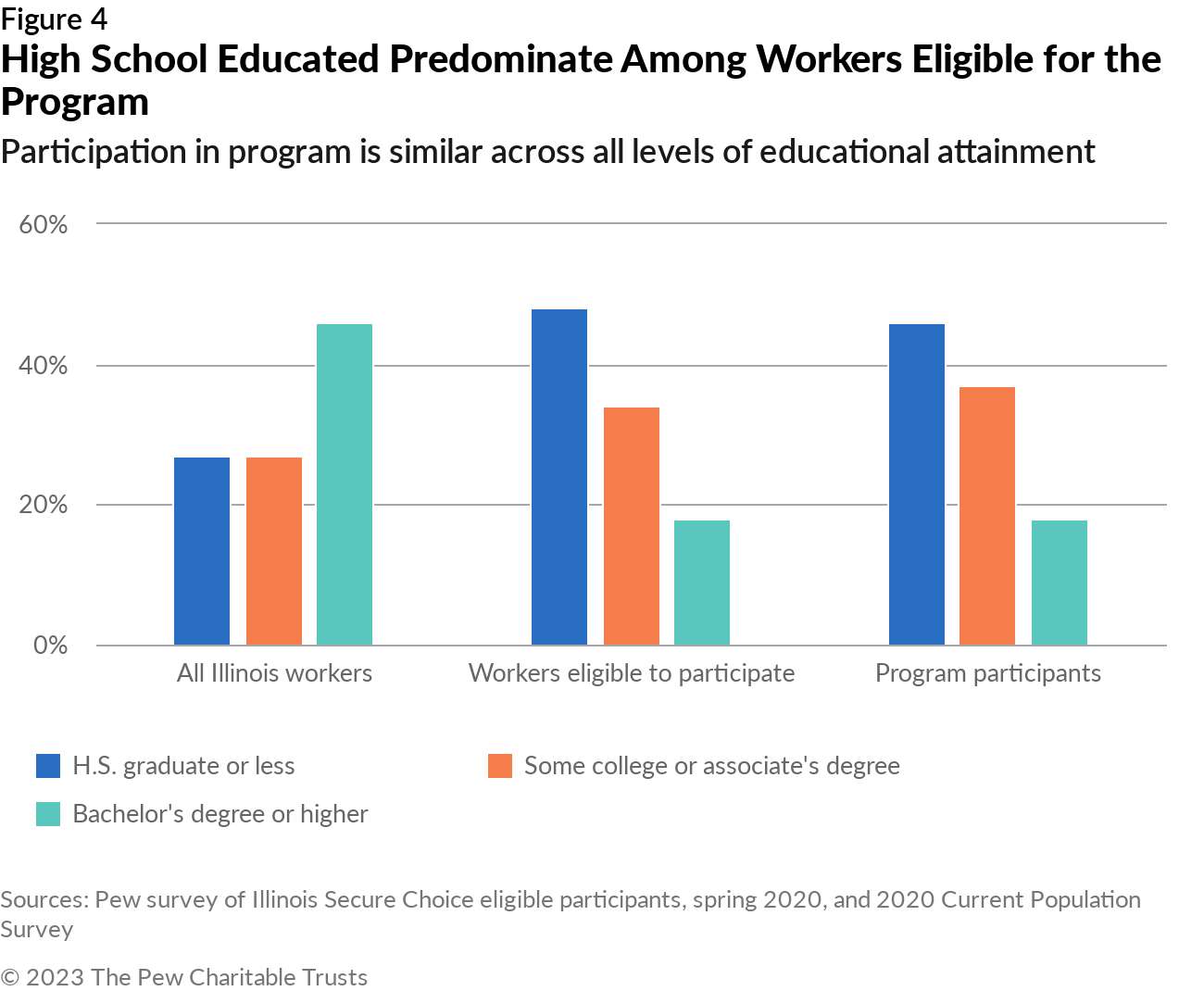 Figure 4
High School Educated Predominate Among Workers Eligible for the Program
Participation in program is similar across all levels of educational attainment

60%
40%
20%
0%

All Illinois workers
Workers eligible to participate
Program participants

H.S. graduate or less
Some college or associate's degree
Bachelor's degree or higher

Sources: Pew survey of Illinois Secure Choice eligible participants, spring 2020, and 2020 Current Population Survey

© 2023 The Pew Charitable Trusts