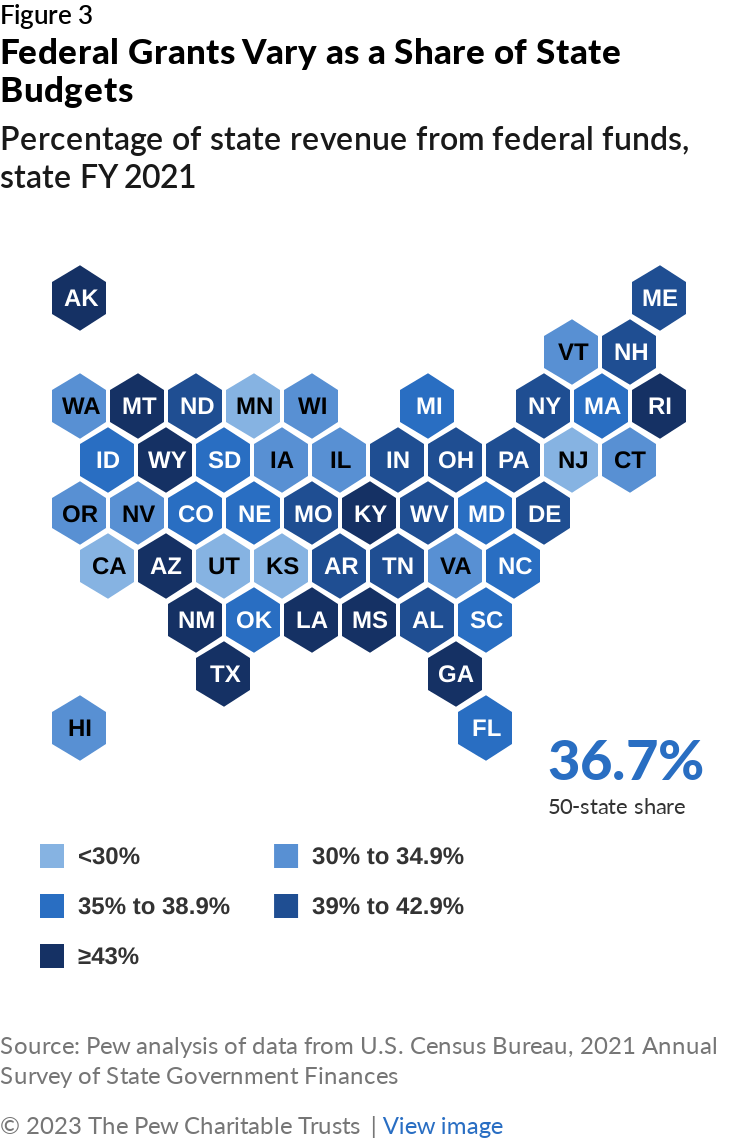 Figure 3
Federal Grants Vary as a Share of State Budgets
Percentage of state revenue from federal funds, state FY 2021

AK
ME
VT NH
WA MT ND MN WI MI NY MA RI
ID WY SD IA IL IN OH PA NJ CT
OR NV CO NE MO KY WV MD DE
CA AZ UT KS AR TN VA NC
NM OK LA MS AL SC
TX GA
HI FL

36.7%
50-state share

<30%
30% to 34.9%
35% to 38.9%
39% to 42.9%
≥43%

Source: Pew analysis of data from U.S. Census Bureau, 2021 Annual Survey of State Government Finances

© 2023 The Pew Charitable Trusts | View image