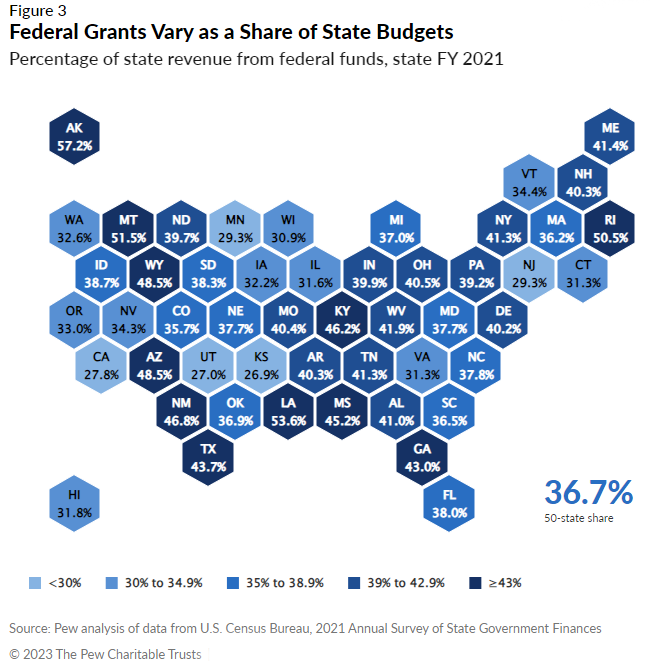 Figure 3
Federal Grants Vary as a Share of State Budgets
Percentage of state revenue from federal funds, state FY 2021

AK 57.2%

ME 41.4%

VT 34.4%
NH 40.3%

WA 32.6%
MT 51.5%
ND 39.7%
MN 29.3%
WI 30.9%
MI 37.0%
NY 41.3%
MA 36.2%
RI 50.5%

ID 38.7%
WY 48.5%
SD 38.3%
IA 32.2%
IL 31.6%
IN 39.9%
OH 40.5%
PA 39.2%
NJ 29.3%
CT 31.3%

OR 33.0%
NV 34.3%
CO 35.7%
NE 37.7%
MO 40.4%
KY 46.2%
WV 41.9%
MD 37.7%
DE 40.2%

CA 27.8%
AZ 48.5%
UT 27.0%
KS 26.9%
AR 40.3%
TN 41.3%
VA 31.3%
NC 37.8%

NM 46.8%
OK 36.9%
LA 53.6%
MS 45.2%
AL 41.0%
SC 36.5%

TX 43.7%
GA 43.0%

HI 31.8%
FL 38.0%

36.7%
50-state share

<30%
30% to 34.9%
35% to 38.9%
39% to 42.9%
≥43%

Source: Pew analysis of data from U.S. Census Bureau, 2021 Annual Survey of State Government Finances

© 2023 The Pew Charitable Trusts