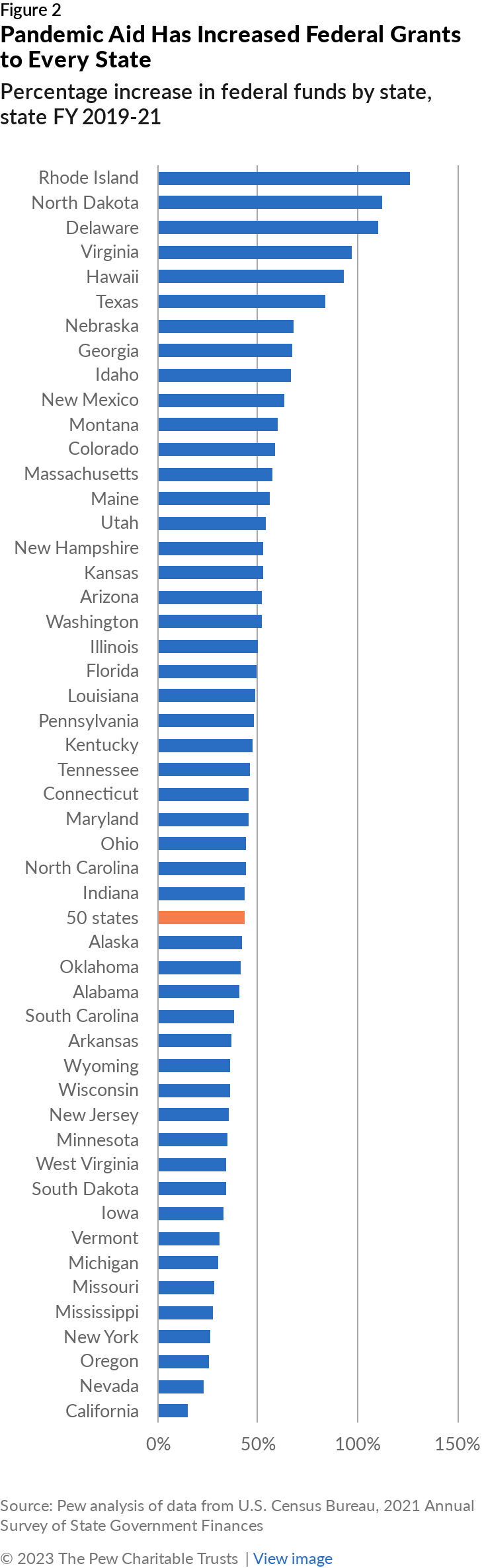 Figure 2

Pandemic Aid Has Increased Federal Grants to Every State

Percentage increase in federal funds by state, state FY 2019-21

Rhode Island
North Dakota
Delaware
Virginia
Hawaii
Texas
Nebraska
Georgia
Idaho
New Mexico
Montana
Colorado
Massachusetts
Maine
Utah
New Hampshire
Kansas
Arizona
Washington
Illinois
Florida
Louisiana
Pennsylvania
Kentucky
Tennessee
Connecticut
Maryland
Ohio
North Carolina
Indiana
50 states
Alaska
Oklahoma
Alabama
South Carolina
Arkansas
Wyoming
Wisconsin
New Jersey
Minnesota
West Virginia
South Dakota
Iowa
Vermont
Michigan
Missouri
Mississippi
New York
Oregon
Nevada
California

0%
50%
100%
150%

Source: Pew analysis of data from U.S. Census Bureau, 2021 Annual Survey of State Government Finances

© 2023 The Pew Charitable Trusts | View image