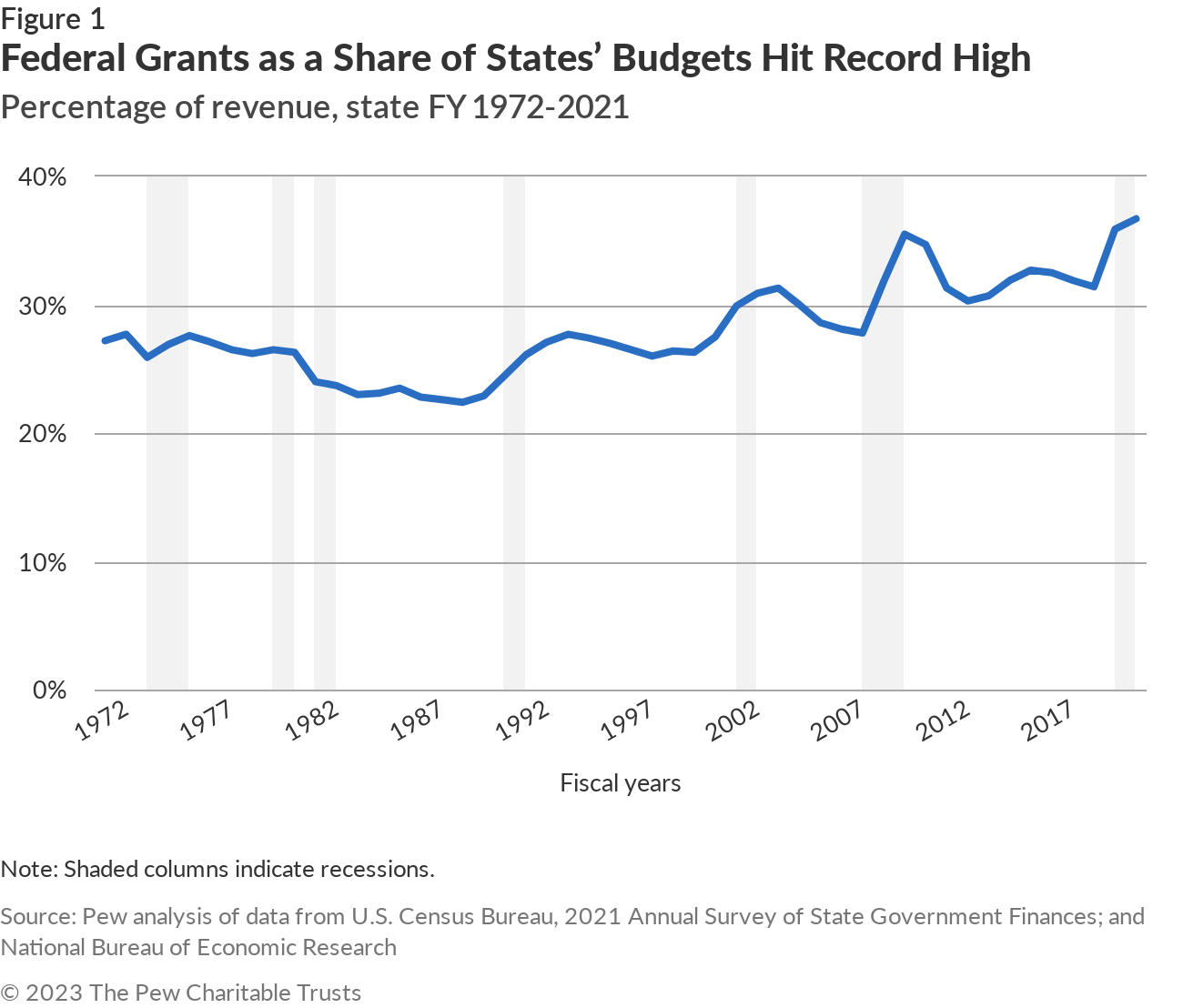 Figure 1
Federal Grants as a Share of States' Budgets Hit Record High
Percentage of revenue, state FY 1972-2021

40%
30%
20%
10%
0%

1972
1977
1982
1987
1992
1997
2002
2007
2012
2017

Fiscal years

Note: Shaded columns indicate recessions.

Source: Pew analysis of data from U.S. Census Bureau, 2021 Annual Survey of State Government Finances; and National Bureau of Economic Research

© 2023 The Pew Charitable Trusts