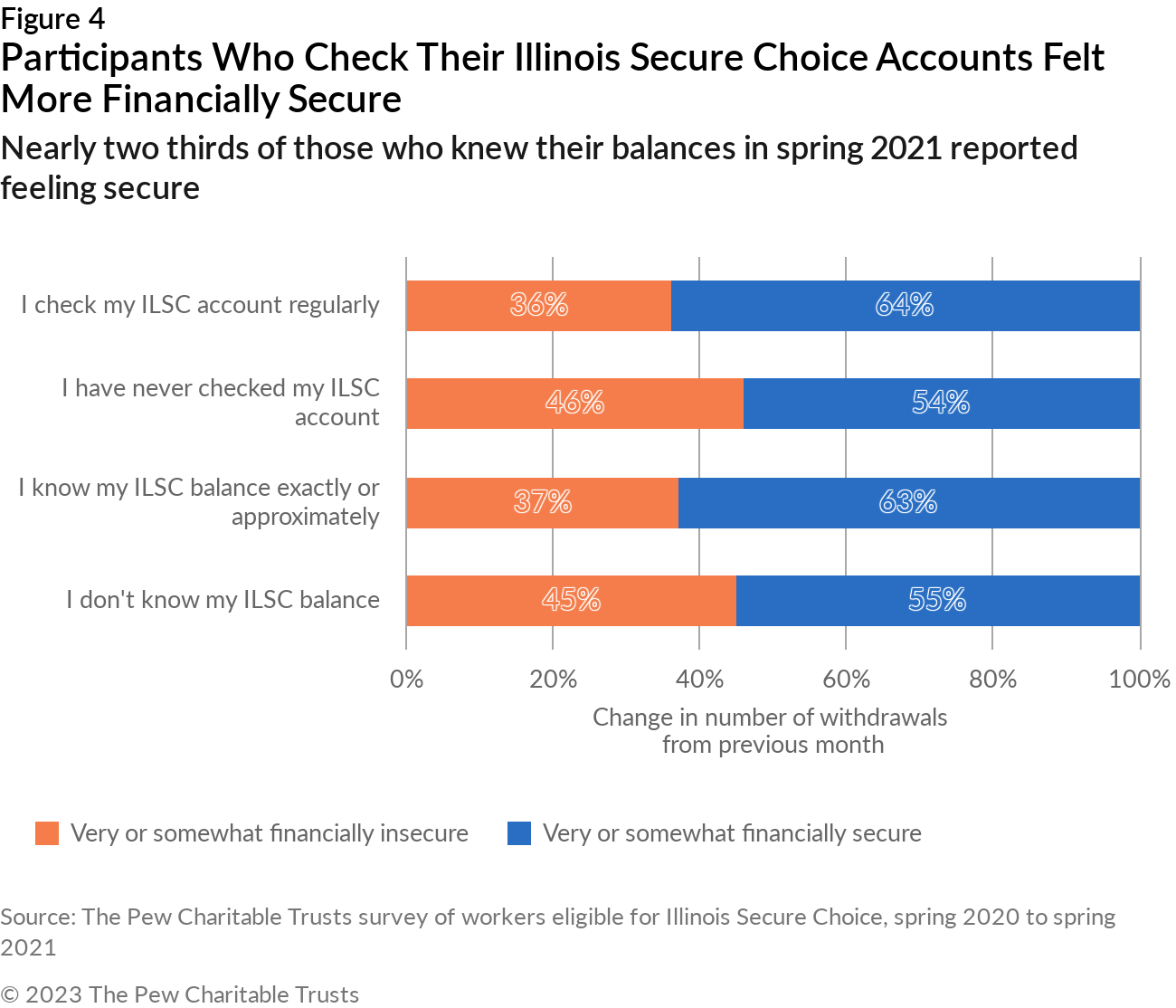 Figure 4
Participants Who Check Their Illinois Secure Choice Accounts Felt More Financially Secure

Nearly two thirds of those who knew their balances in spring 2021 reported feeling secure

I check my ILSC account regularly
36%
64%

I have never checked my ILSC account
46%
54%

I know my ILSC balance exactly or approximately
37%
63%

I don't know my ILSC balance
45%
55%

0%
20%
40%
60%
80%
100%

Change in number of withdrawals from previous month

Very or somewhat financially insecure
Very or somewhat financially secure

Source: The Pew Charitable Trusts survey of workers eligible for Illinois Secure Choice, spring 2020 to spring 2021

© 2023 The Pew Charitable Trusts