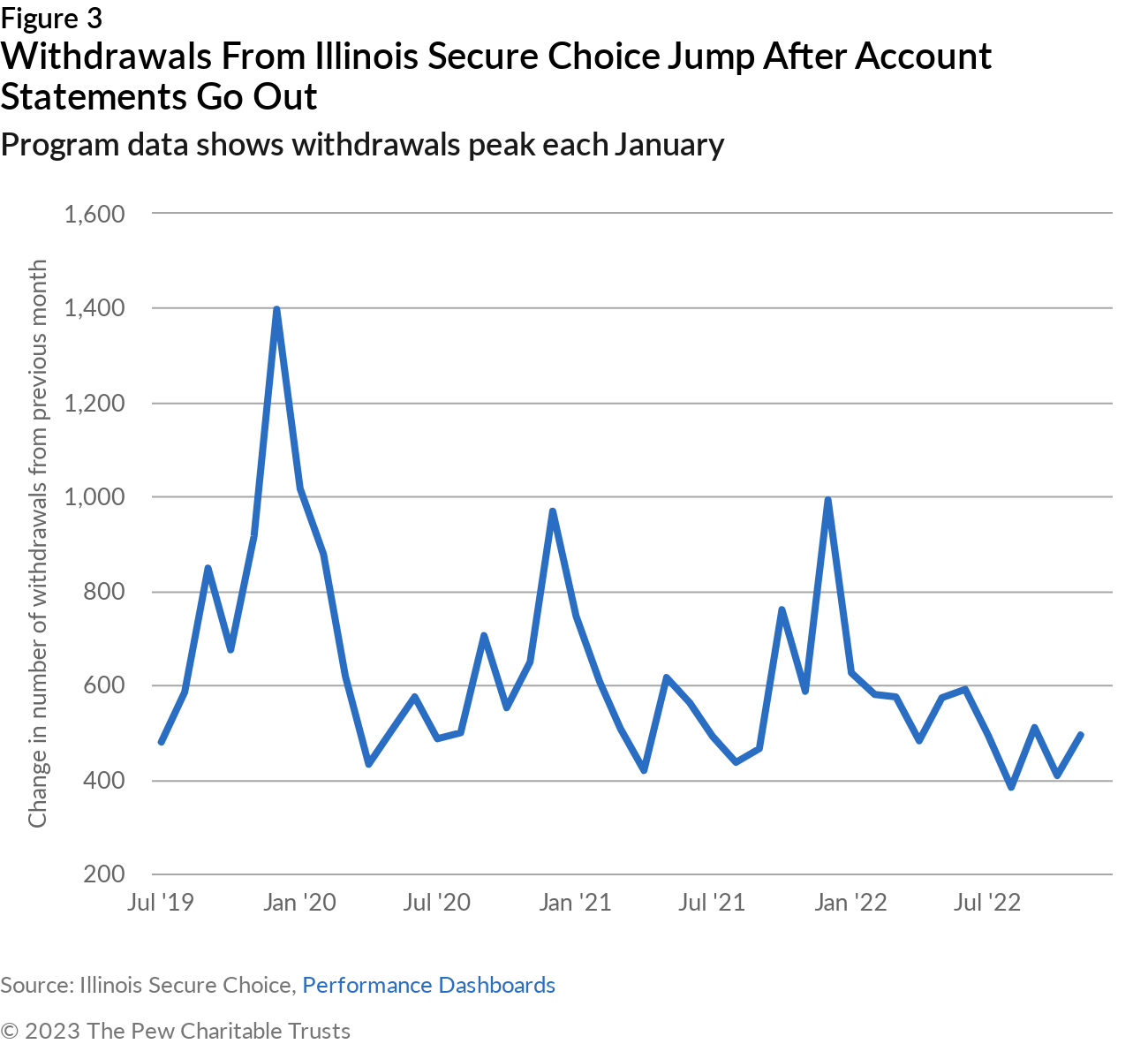 Figure 3
Withdrawals From Illinois Secure Choice Jump After Account Statements Go Out
Program data shows withdrawals peak each January

Change in number of withdrawals from previous month

1,600
1,400
1,200
1,000
800
600
400
200

Jul '19
Jan '20
Jul '20
Jan '21
Jul '21
Jan '22
Jul '22

Source: Illinois Secure Choice, Performance Dashboards

© 2023 The Pew Charitable Trusts