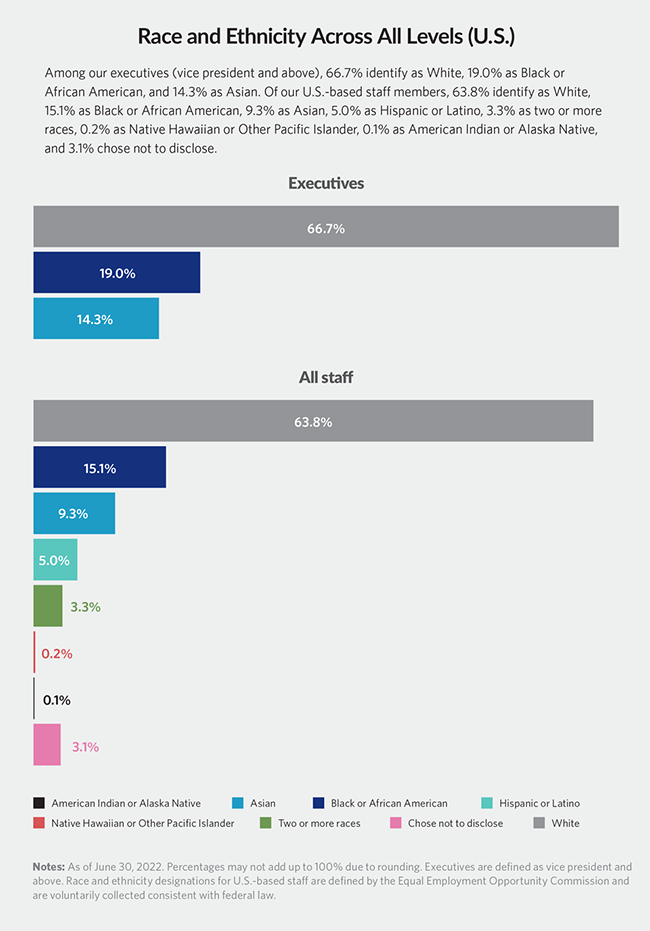 Race and Ethnicity Across All Levels (U.S.)

Among our executives (vice president and above), 66.7% identify as White, 19.0% as Black or African American, and 14.3% as Asian. Of our U.S.-based staff members, 63.8% identify as White, 15.1% as Black or African American, 9.3% as Asian, 5.0% as Hispanic or Latino, 3.3% as two or more races, 0.2% as Native Hawaiian or Other Pacific Islander, 0.1% as American Indian or Alaska Native, and 3.1% chose not to disclose.

Executives

66.7%

19.0%

14.3%

All staff

63.8%

15.1%

9.3%

5.0%

3.3%

0.2%

0.1%

3.1%

American Indian or Alaska Native
Asian
Black or African American
Hispanic or Latino
Native Hawaiian or Other Pacific Islander
Two or more races
Chose not to disclose
White

Notes: As of June 30, 2022. Percentages may not add up to 100% due to rounding. Executives are defined as vice president and above. Race and ethnicity designations for U.S.-based staff are defined by the Equal Employment Opportunity Commission and are voluntarily collected consistent with federal law.