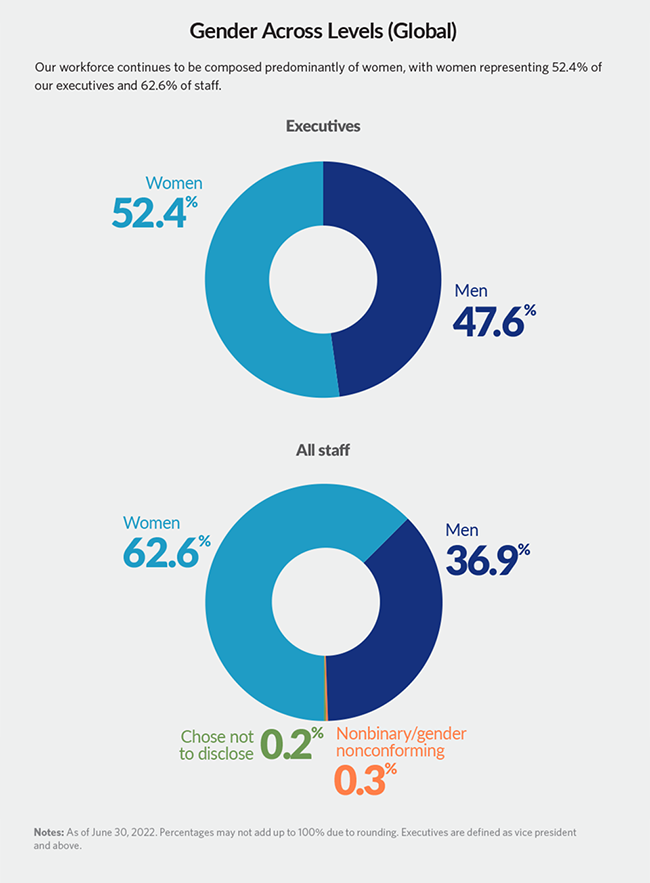 Gender Across Levels (Global)

Our workforce continues to be composed predominantly of women, with women representing 52.4% of our executives and 62.6% of staff.

Executives

Women
52.4%

Men
47.6%

All staff

Women
62.6%

Men
36.9%

Chose not to disclose 0.2%

Nonbinary/gender nonconforming
0.3%

Notes: As of June 30, 2022. Percentages may not add up to 100% due to rounding. Executives are defined as vice president and above.