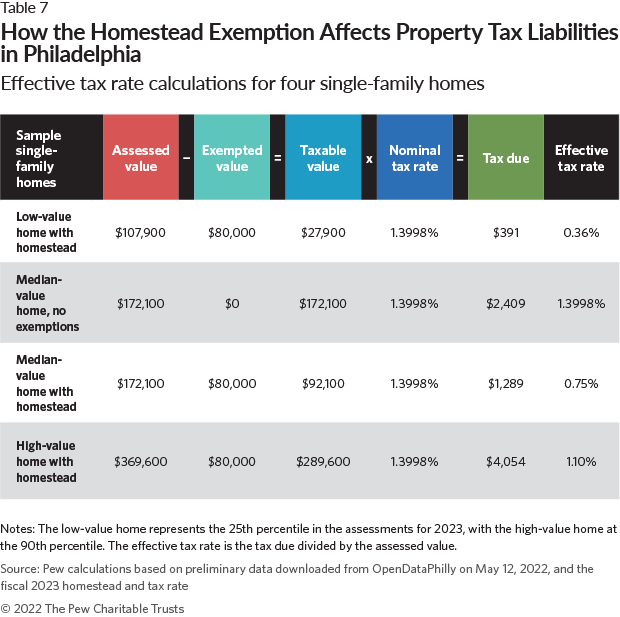 Table 7

How the Homestead Exemption Affects Property Tax Liabilities in Philadelphia

Effective tax rate calculations for four single-family homes

| Sample single-family homes | Assessed value | – | Exempted value | = | Taxable value | x | Nominal tax rate | = | Tax due | Effective tax rate |
|---|---|---|---|---|---|---|---|---|---|---|
| Low-value home with homestead | \$107,900 | | \$80,000 | | \$27,900 | | 1.3998% | | \$391 | 0.36% |
| Median-value home, no exemptions | \$172,100 | | \$0 | | \$172,100 | | 1.3998% | | \$2,409 | 1.3998% |
| Median-value home with homestead | \$172,100 | | \$80,000 | | \$92,100 | | 1.3998% | | \$1,289 | 0.75% |
| High-value home with homestead | \$369,600 | | \$80,000 | | \$289,600 | | 1.3998% | | \$4,054 | 1.10% |

Notes: The low-value home represents the 25th percentile in the assessments for 2023, with the high-value home at the 90th percentile. The effective tax rate is the tax due divided by the assessed value.

Source: Pew calculations based on preliminary data downloaded from OpenDataPhilly on May 12, 2022, and the fiscal 2023 homestead and tax rate

© 2022 The Pew Charitable Trusts