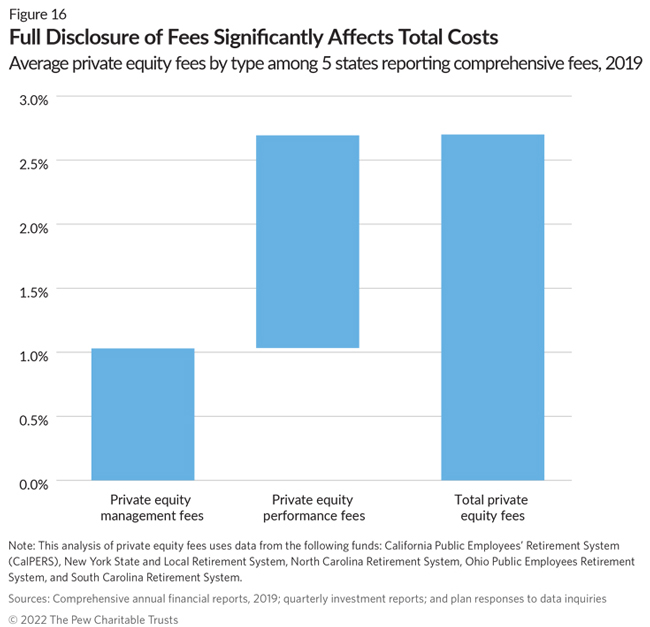 Figure 16

Full Disclosure of Fees Significantly Affects Total Costs

Average private equity fees by type among 5 states reporting comprehensive fees, 2019

3.0%
2.5%
2.0%
1.5%
1.0%
0.5%
0.0%

Private equity management fees

Private equity performance fees

Total private equity fees

Note: This analysis of private equity fees uses data from the following funds: California Public Employees' Retirement System (CalPERS), New York State and Local Retirement System, North Carolina Retirement System, Ohio Public Employees Retirement System, and South Carolina Retirement System.

Sources: Comprehensive annual financial reports, 2019; quarterly investment reports; and plan responses to data inquiries

© 2022 The Pew Charitable Trusts