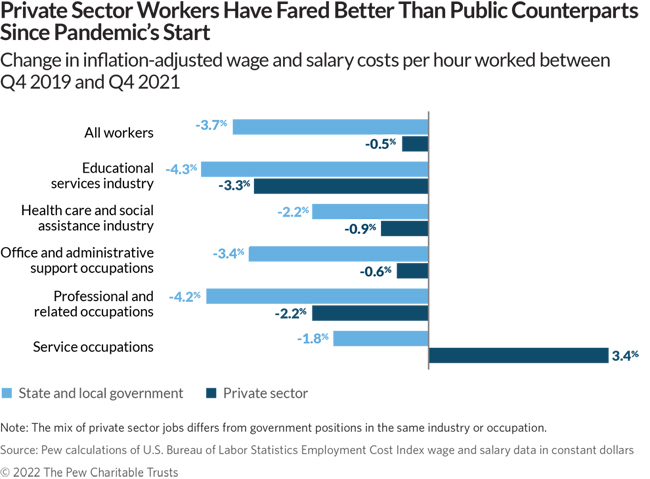 Private Sector Workers Have Fared Better Than Public Counterparts Since Pandemic's Start

Change in inflation-adjusted wage and salary costs per hour worked between Q4 2019 and Q4 2021

All workers
-3.7%
-0.5%

Educational services industry
-4.3%
-3.3%

Health care and social assistance industry
-2.2%
-0.9%

Office and administrative support occupations
-3.4%
-0.6%

Professional and related occupations
-4.2%
-2.2%

Service occupations
-1.8%
3.4%

State and local government
Private sector

Note: The mix of private sector jobs differs from government positions in the same industry or occupation.

Source: Pew calculations of U.S. Bureau of Labor Statistics Employment Cost Index wage and salary data in constant dollars

© 2022 The Pew Charitable Trusts