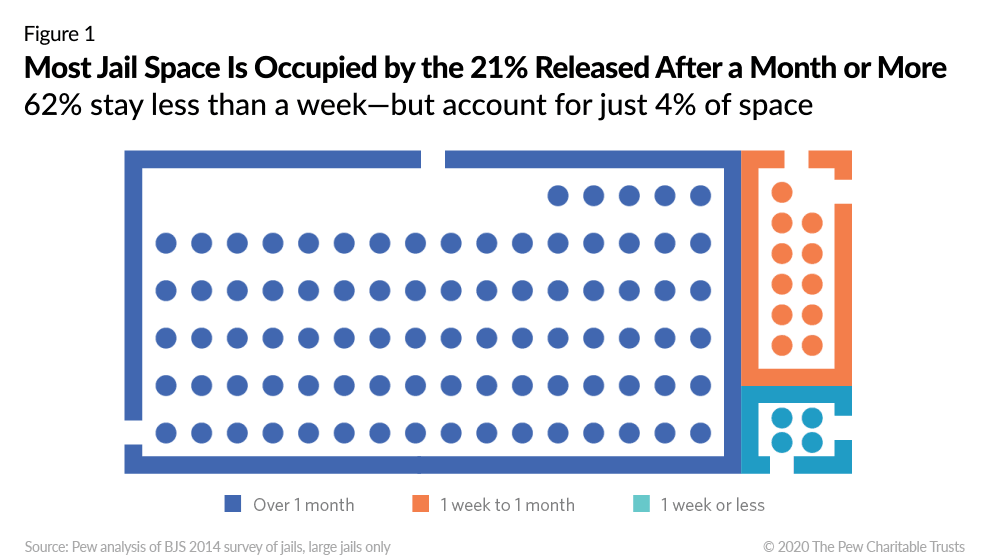 Figure 1
Most Jail Space Is Occupied by the 21% Released After a Month or More
62% stay less than a week—but account for just 4% of space

Over 1 month
1 week to 1 month
1 week or less

Source: Pew analysis of BJS 2014 survey of jails, large jails only
© 2020 The Pew Charitable Trusts