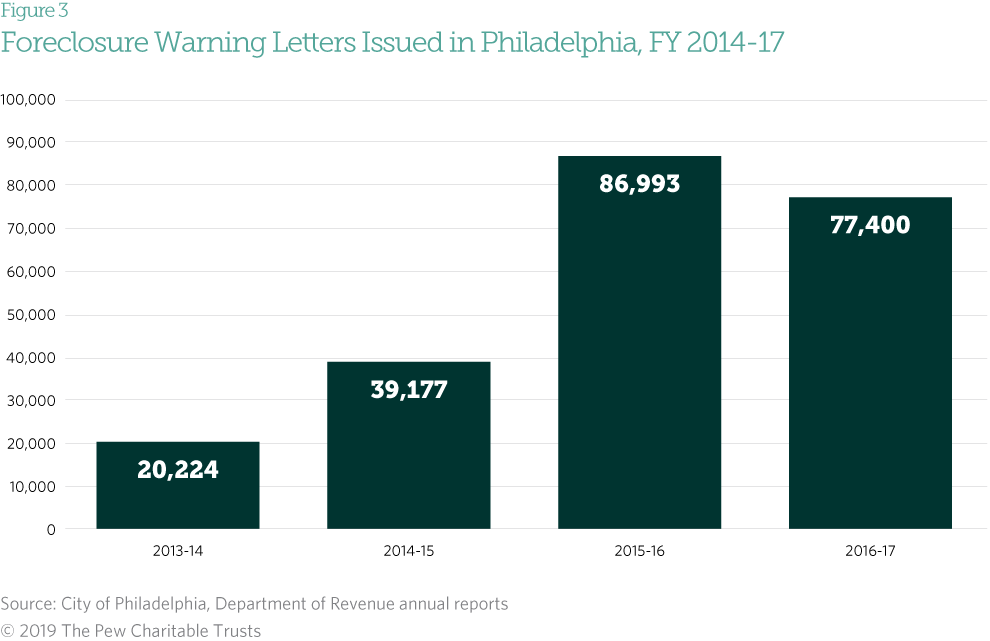 Figure 3
Foreclosure Warning Letters Issued in Philadelphia, FY 2014-17

100,000
90,000
80,000
70,000
60,000
50,000
40,000
30,000
20,000
10,000
0

20,224
39,177
86,993
77,400

2013-14
2014-15
2015-16
2016-17

Source: City of Philadelphia, Department of Revenue annual reports
© 2019 The Pew Charitable Trusts