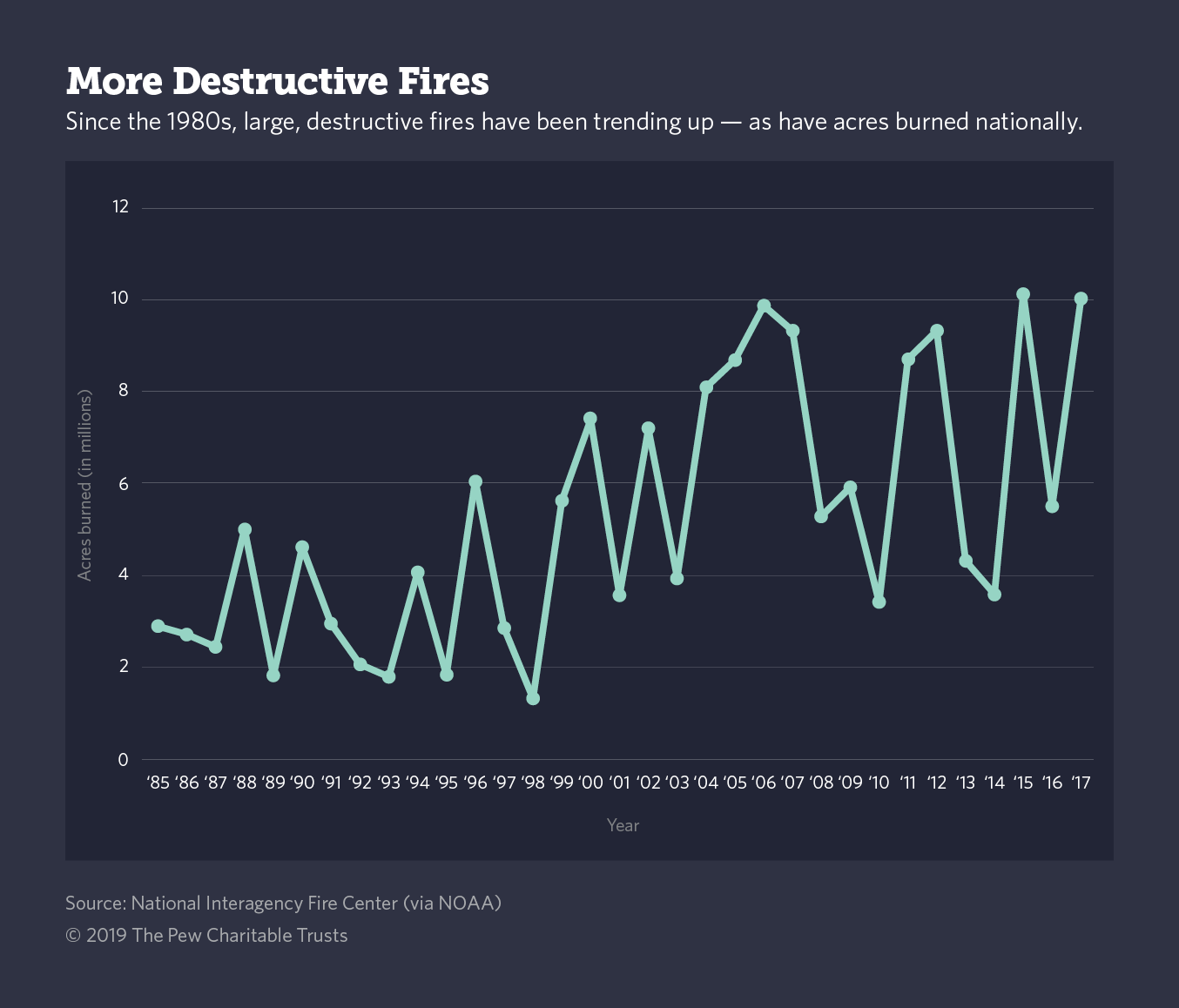 More Destructive Fires

Since the 1980s, large, destructive fires have been trending up — as have acres burned nationally.

12
10
8
6
4
2
0

Acres burned (in millions)

'85 '86 '87 '88 '89 '90 '91 '92 '93 '94 '95 '96 '97 '98 '99 '00 '01 '02 '03 '04 '05 '06 '07 '08 '09 '10 '11 '12 '13 '14 '15 '16 '17

Year

Source: National Interagency Fire Center (via NOAA)
© 2019 The Pew Charitable Trusts