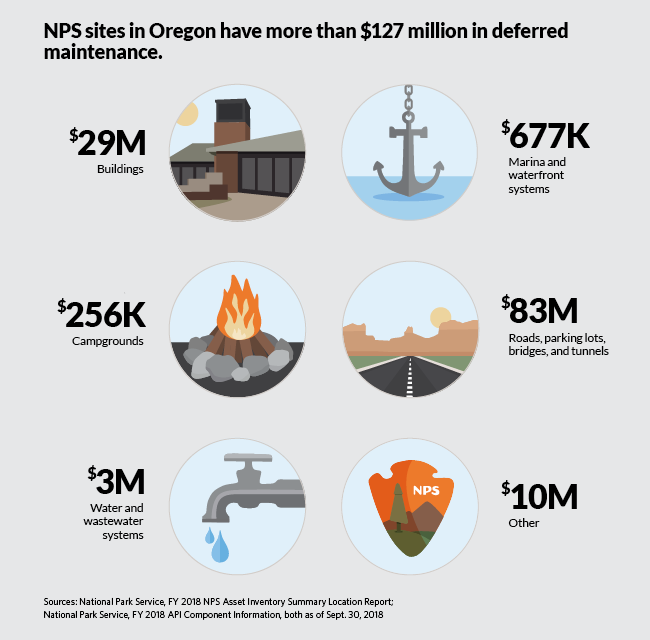 NPS sites in Oregon have more than $127 million in deferred maintenance.

$29M
Buildings

$677K
Marina and waterfront systems

$256K
Campgrounds

$83M
Roads, parking lots, bridges, and tunnels

$3M
Water and wastewater systems

NPS

$10M
Other

Sources: National Park Service, FY 2018 NPS Asset Inventory Summary Location Report; National Park Service, FY 2018 API Component Information, both as of Sept. 30, 2018