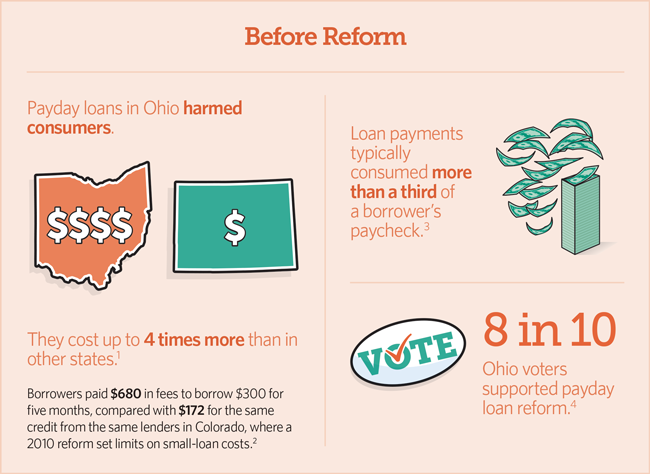 Before Reform

Payday loans in Ohio harmed consumers.

$$$$

$

They cost up to 4 times more than in other states.$^1$

Borrowers paid $680 in fees to borrow $300 for five months, compared with $172 for the same credit from the same lenders in Colorado, where a 2010 reform set limits on small-loan costs.$^2$

Loan payments typically consumed more than a third of a borrower's paycheck.$^3$

VOTE

8 in 10

Ohio voters supported payday loan reform.$^4$