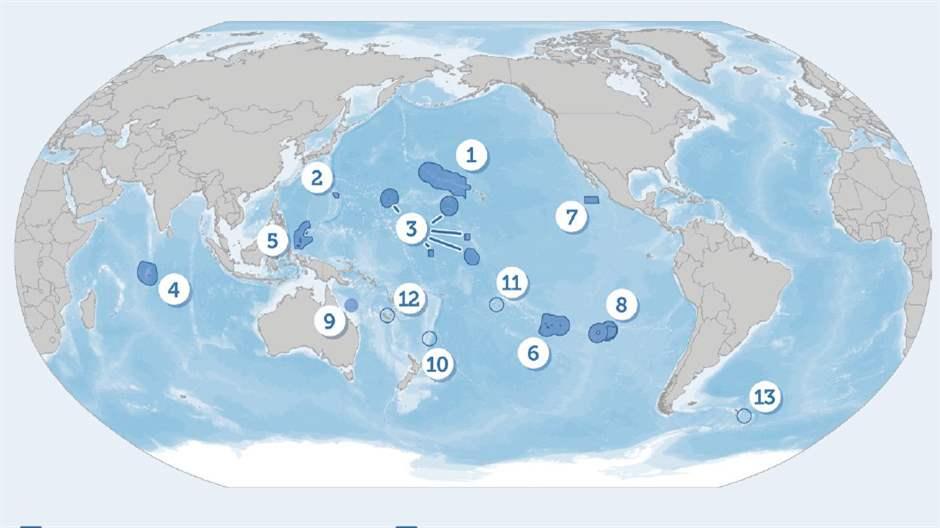 1
2
3
4
5
6
7
8
9
10
11
12
13