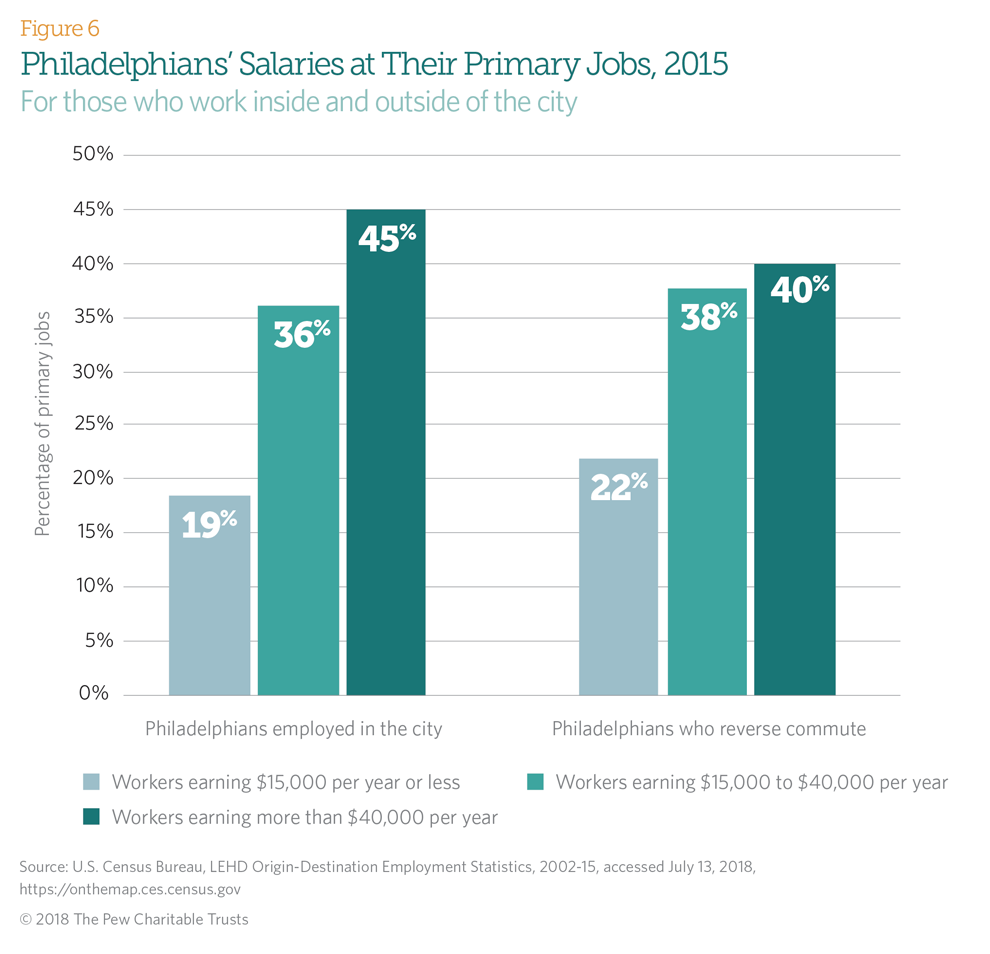 Figure 6

Philadelphians' Salaries at Their Primary Jobs, 2015

For those who work inside and outside of the city

Percentage of primary jobs

50%
45%
40%
35%
30%
25%
20%
15%
10%
5%
0%

19%
36%
45%
22%
38%
40%

Philadelphians employed in the city

Philadelphians who reverse commute

Workers earning \$15,000 per year or less

Workers earning \$15,000 to \$40,000 per year

Workers earning more than \$40,000 per year

Source: U.S. Census Bureau, LEHD Origin-Destination Employment Statistics, 2002-15, accessed July 13, 2018, https://onthemap.ces.census.gov

© 2018 The Pew Charitable Trusts