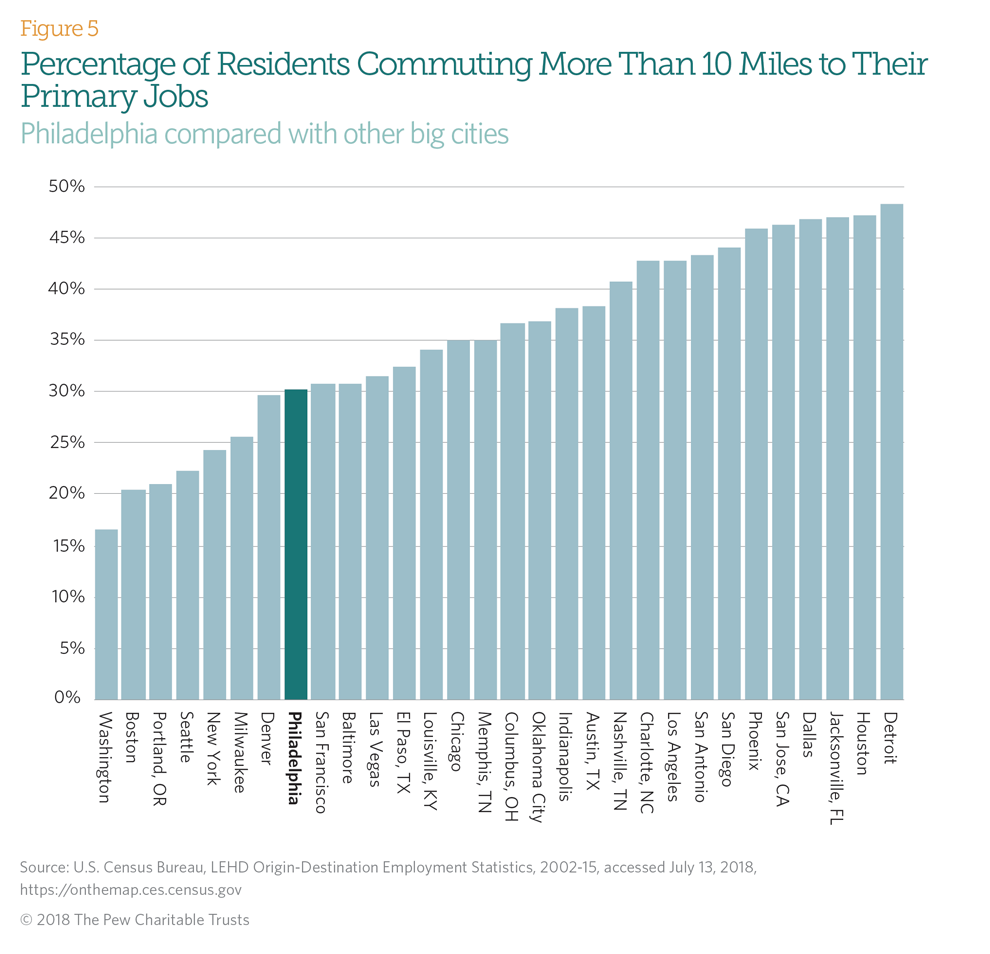 Figure 5

Percentage of Residents Commuting More Than 10 Miles to Their Primary Jobs

Philadelphia compared with other big cities

50%
45%
40%
35%
30%
25%
20%
15%
10%
5%
0%

Washington
Boston
Portland, OR
Seattle
New York
Milwaukee
Denver
Philadelphia
San Francisco
Baltimore
Las Vegas
El Paso, TX
Louisville, KY
Chicago
Memphis, TN
Columbus, OH
Oklahoma City
Indianapolis
Austin, TX
Nashville, TN
Charlotte, NC
Los Angeles
San Antonio
San Diego
Phoenix
San Jose, CA
Dallas
Jacksonville, FL
Houston
Detroit

Source: U.S. Census Bureau, LEHD Origin-Destination Employment Statistics, 2002-15, accessed July 13, 2018, https://onthemap.ces.census.gov

© 2018 The Pew Charitable Trusts