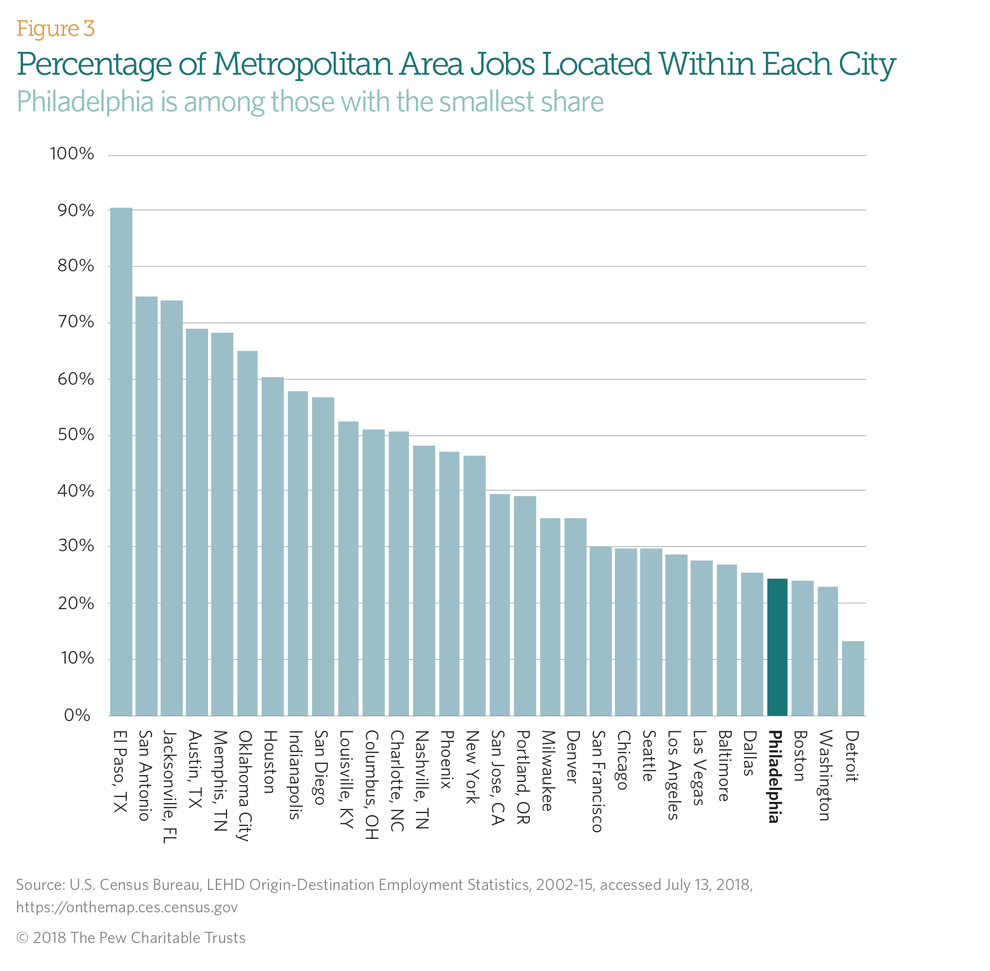 Figure 3

Percentage of Metropolitan Area Jobs Located Within Each City

Philadelphia is among those with the smallest share

100%
90%
80%
70%
60%
50%
40%
30%
20%
10%
0%

El Paso, TX
San Antonio
Jacksonville, FL
Austin, TX
Memphis, TN
Oklahoma City
Houston
Indianapolis
San Diego
Louisville, KY
Columbus, OH
Charlotte, NC
Nashville, TN
Phoenix
New York
San Jose, CA
Portland, OR
Milwaukee
Denver
San Francisco
Chicago
Seattle
Los Angeles
Las Vegas
Baltimore
Dallas
Philadelphia
Boston
Washington
Detroit

Source: U.S. Census Bureau, LEHD Origin-Destination Employment Statistics, 2002-15, accessed July 13, 2018, https://onthemap.ces.census.gov

© 2018 The Pew Charitable Trusts