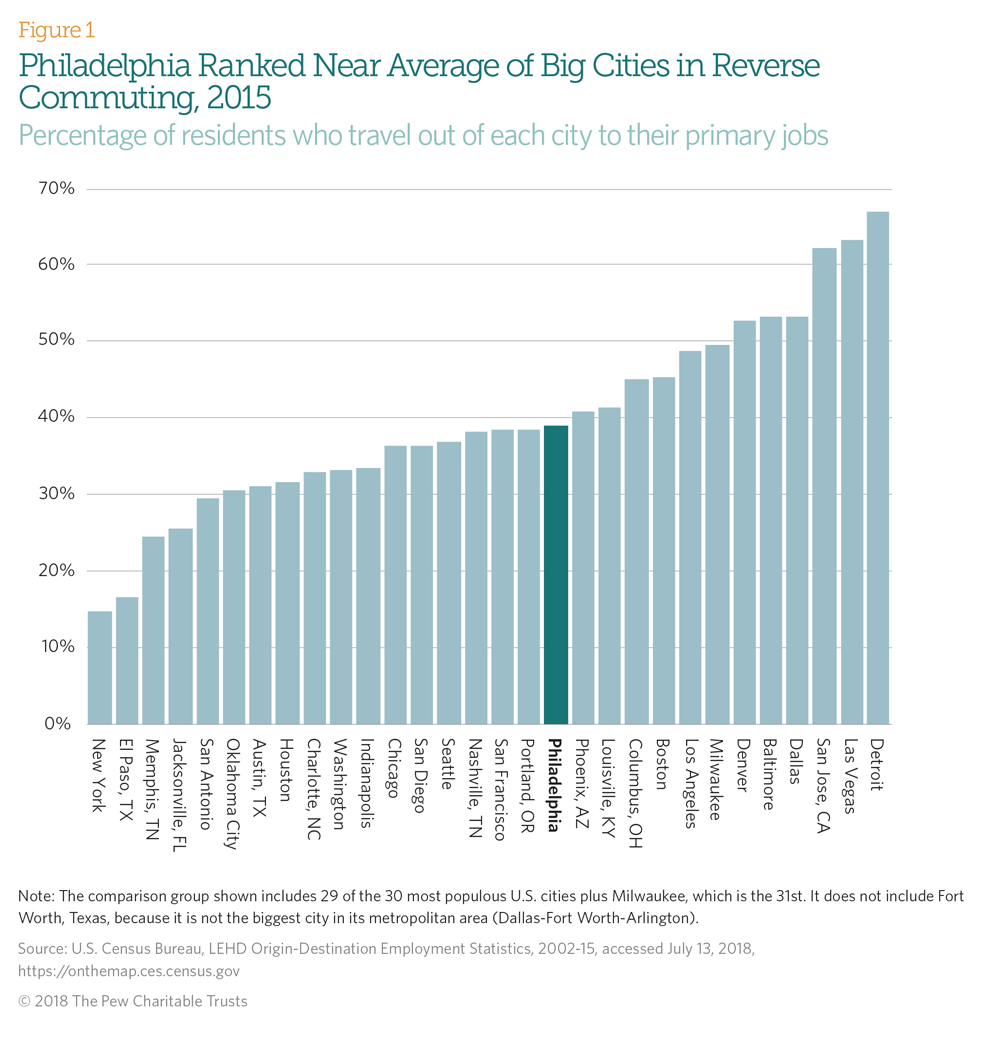 Figure 1

Philadelphia Ranked Near Average of Big Cities in Reverse Commuting, 2015

Percentage of residents who travel out of each city to their primary jobs

70%
60%
50%
40%
30%
20%
10%
0%

New York
El Paso, TX
Memphis, TN
Jacksonville, FL
San Antonio
Oklahoma City
Austin, TX
Houston
Charlotte, NC
Washington
Indianapolis
Chicago
San Diego
Seattle
Nashville, TN
San Francisco
Portland, OR
Philadelphia
Phoenix, AZ
Louisville, KY
Columbus, OH
Boston
Los Angeles
Milwaukee
Denver
Baltimore
Dallas
San Jose, CA
Las Vegas
Detroit

Note: The comparison group shown includes 29 of the 30 most populous U.S. cities plus Milwaukee, which is the 31st. It does not include Fort Worth, Texas, because it is not the biggest city in its metropolitan area (Dallas-Fort Worth-Arlington).

Source: U.S. Census Bureau, LEHD Origin-Destination Employment Statistics, 2002-15, accessed July 13, 2018, https://onthemap.ces.census.gov

© 2018 The Pew Charitable Trusts