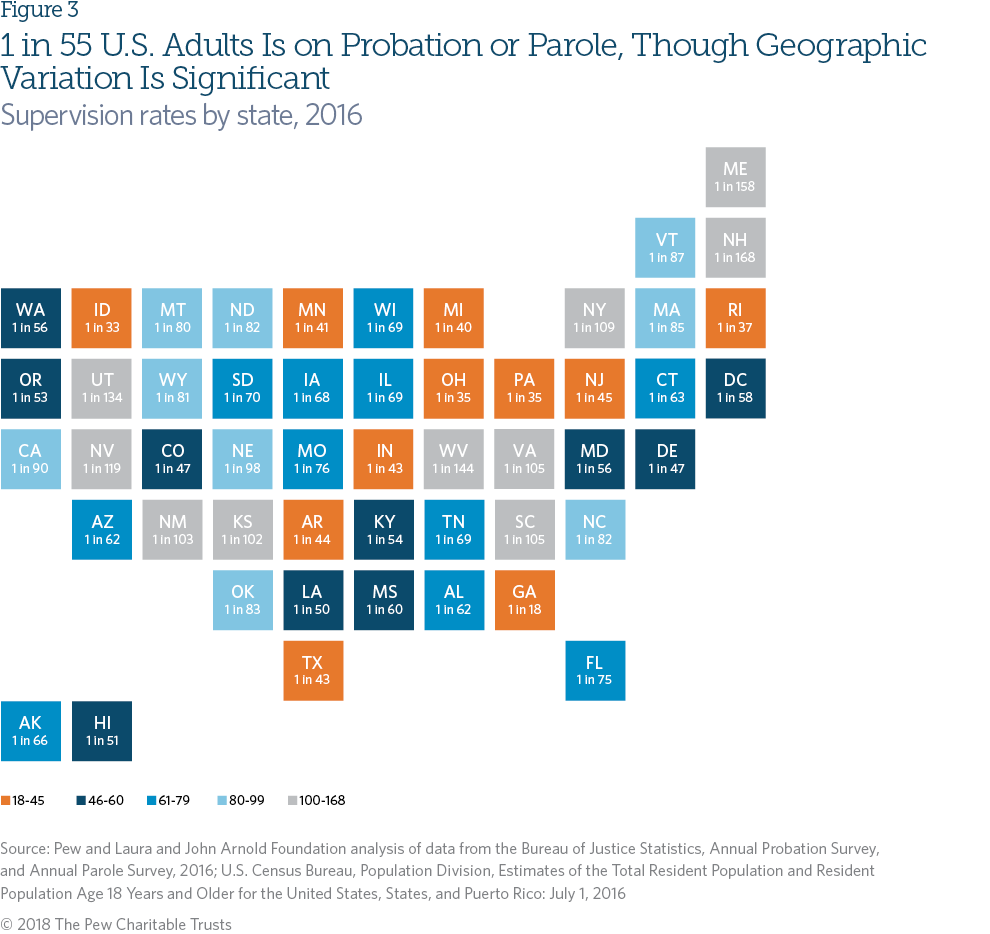 Figure 3

1 in 55 U.S. Adults Is on Probation or Parole, Though Geographic Variation Is Significant

Supervision rates by state, 2016

ME
1 in 158

VT
1 in 87

NH
1 in 168

WA
1 in 56

ID
1 in 33

MT
1 in 80

ND
1 in 82

MN
1 in 41

WI
1 in 69

MI
1 in 40

NY
1 in 109

MA
1 in 85

RI
1 in 37

OR
1 in 53

UT
1 in 134

WY
1 in 81

SD
1 in 70

IA
1 in 68

IL
1 in 69

OH
1 in 35

PA
1 in 35

NJ
1 in 45

CT
1 in 63

DC
1 in 58

CA
1 in 90

NV
1 in 119

CO
1 in 47

NE
1 in 98

MO
1 in 76

IN
1 in 43

WV
1 in 144

VA
1 in 105

MD
1 in 56

DE
1 in 47

AZ
1 in 62

NM
1 in 103

KS
1 in 102

AR
1 in 44

KY
1 in 54

TN
1 in 69

SC
1 in 105

NC
1 in 82

OK
1 in 83

LA
1 in 50

MS
1 in 60

AL
1 in 62

GA
1 in 18

TX
1 in 43

FL
1 in 75

AK
1 in 66

HI
1 in 51

18-45
46-60
61-79
80-99
100-168

Source: Pew and Laura and John Arnold Foundation analysis of data from the Bureau of Justice Statistics, Annual Probation Survey, and Annual Parole Survey, 2016; U.S. Census Bureau, Population Division, Estimates of the Total Resident Population and Resident Population Age 18 Years and Older for the United States, States, and Puerto Rico: July 1, 2016

© 2018 The Pew Charitable Trusts