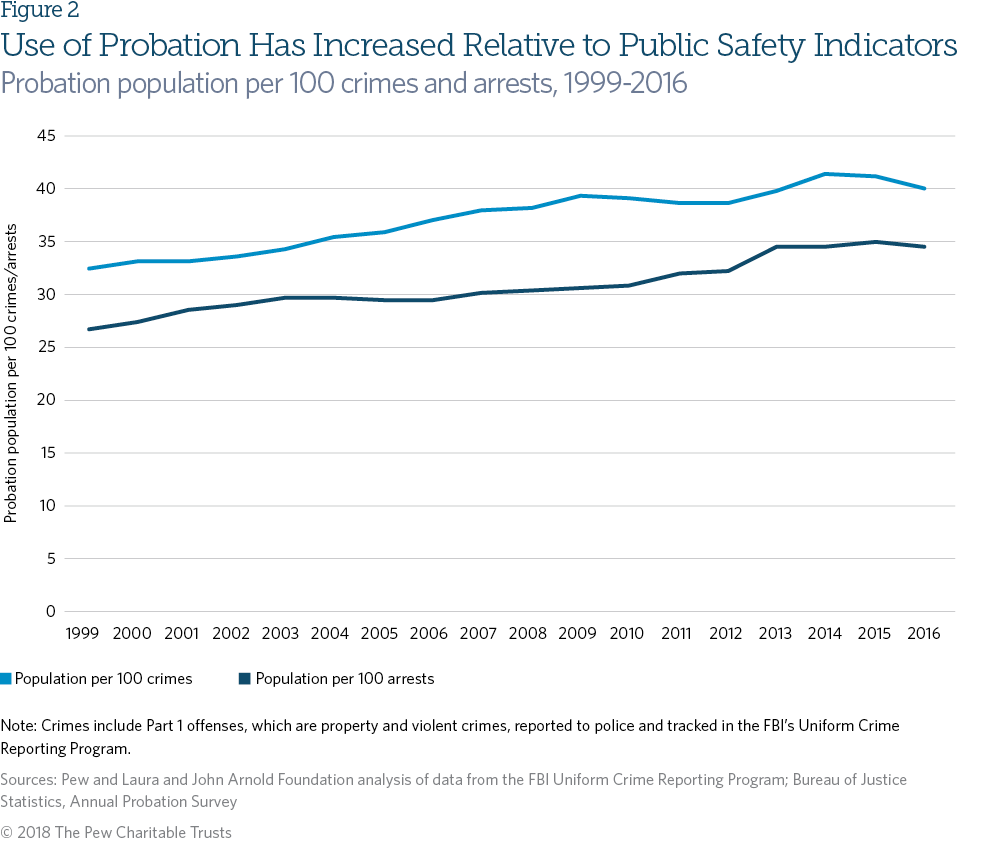 Figure 2
Use of Probation Has Increased Relative to Public Safety Indicators
Probation population per 100 crimes and arrests, 1999-2016

Probation population per 100 crimes/arrests

45
40
35
30
25
20
15
10
5
0

1999 2000 2001 2002 2003 2004 2005 2006 2007 2008 2009 2010 2011 2012 2013 2014 2015 2016

Population per 100 crimes
Population per 100 arrests

Note: Crimes include Part 1 offenses, which are property and violent crimes, reported to police and tracked in the FBI's Uniform Crime Reporting Program.

Sources: Pew and Laura and John Arnold Foundation analysis of data from the FBI Uniform Crime Reporting Program; Bureau of Justice Statistics, Annual Probation Survey

© 2018 The Pew Charitable Trusts