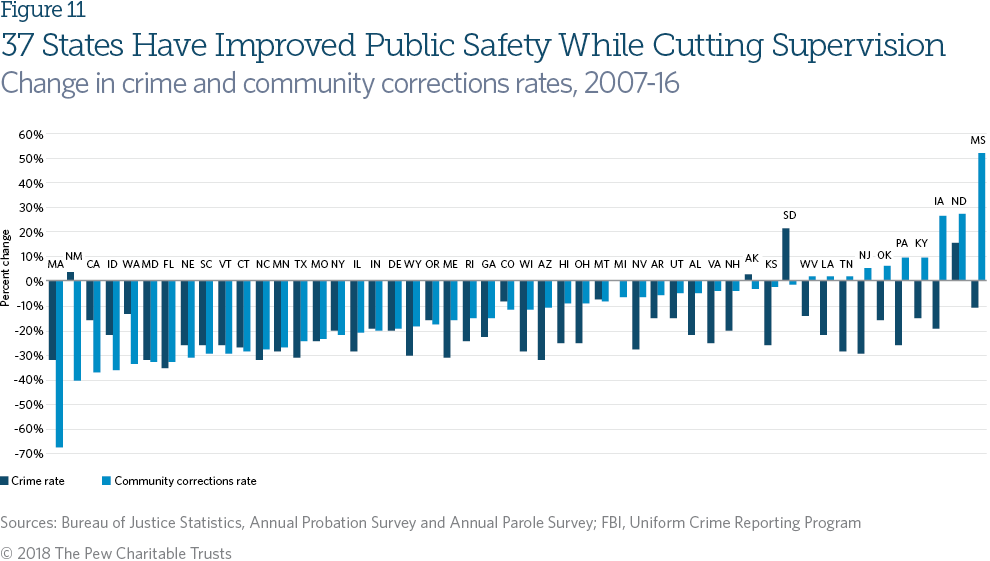 Figure 11

37 States Have Improved Public Safety While Cutting Supervision

Change in crime and community corrections rates, 2007-16

60%
50%
40%
30%
20%
10%
0%
-10%
-20%
-30%
-40%
-50%
-60%
-70%

Percent change

MA NM CA ID WA MD FL NE SC VT CT NC MN TX MO NY IL IN DE WY OR ME RI GA CO WI AZ HI OH MT MI NV AR UT AL VA NH AK KS SD WV LA TN NJ OK PA KY IA ND MS

Crime rate   Community corrections rate

Sources: Bureau of Justice Statistics, Annual Probation Survey and Annual Parole Survey; FBI, Uniform Crime Reporting Program

© 2018 The Pew Charitable Trusts