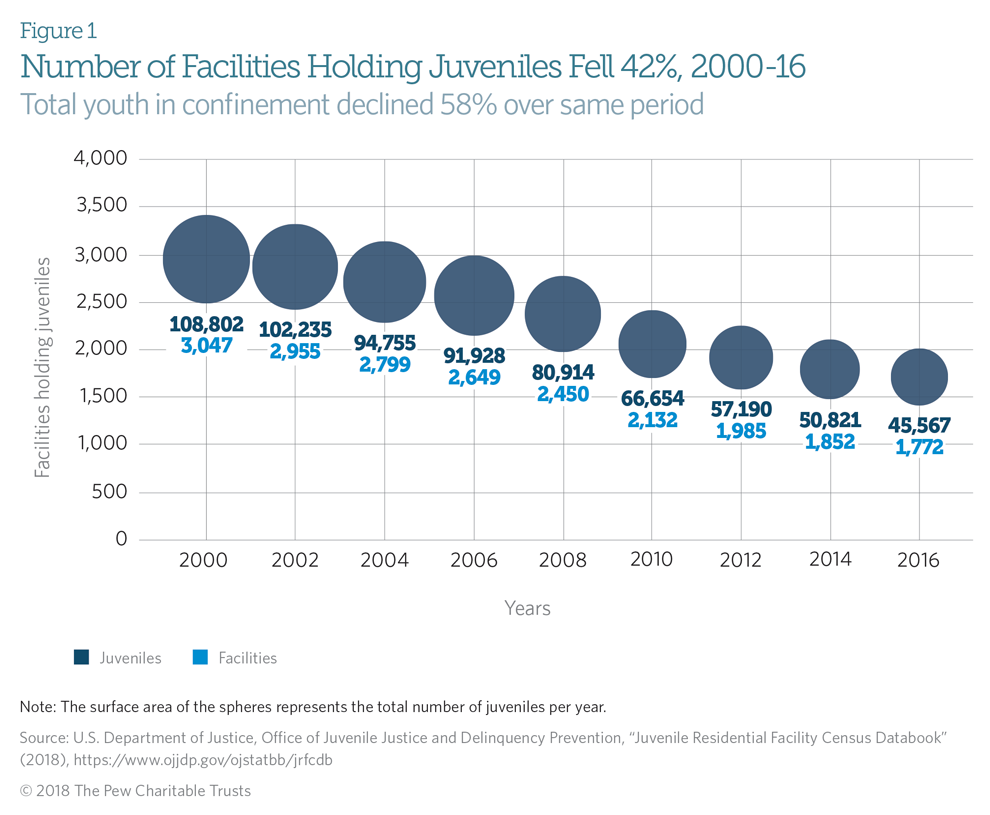 Figure 1
Number of Facilities Holding Juveniles Fell 42%, 2000-16
Total youth in confinement declined 58% over same period

Facilities holding juveniles

4,000
3,500
3,000
2,500
2,000
1,500
1,000
500
0

108,802
3,047

102,235
2,955

94,755
2,799

91,928
2,649

80,914
2,450

66,654
2,132

57,190
1,985

50,821
1,852

45,567
1,772

2000 2002 2004 2006 2008 2010 2012 2014 2016

Years

Juveniles Facilities

Note: The surface area of the spheres represents the total number of juveniles per year.

Source: U.S. Department of Justice, Office of Juvenile Justice and Delinquency Prevention, "Juvenile Residential Facility Census Databook" (2018), https://www.ojjdp.gov/ojstatbb/jrfcdb

© 2018 The Pew Charitable Trusts