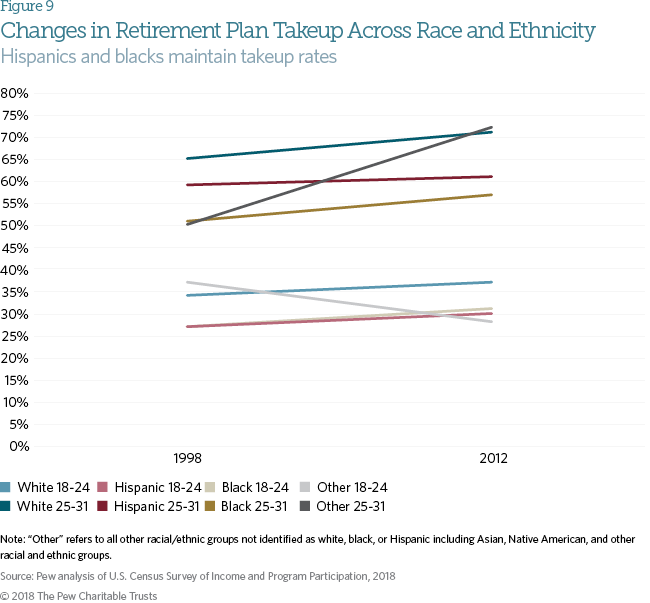 Figure 9

Changes in Retirement Plan Takeup Across Race and Ethnicity

Hispanics and blacks maintain takeup rates

80%
75%
70%
65%
60%
55%
50%
45%
40%
35%
30%
25%
20%
15%
10%
5%
0%

1998
2012

White 18-24
Hispanic 18-24
Black 18-24
Other 18-24
White 25-31
Hispanic 25-31
Black 25-31
Other 25-31

Note: "Other" refers to all other racial/ethnic groups not identified as white, black, or Hispanic including Asian, Native American, and other racial and ethnic groups.

Source: Pew analysis of U.S. Census Survey of Income and Program Participation, 2018

© 2018 The Pew Charitable Trusts