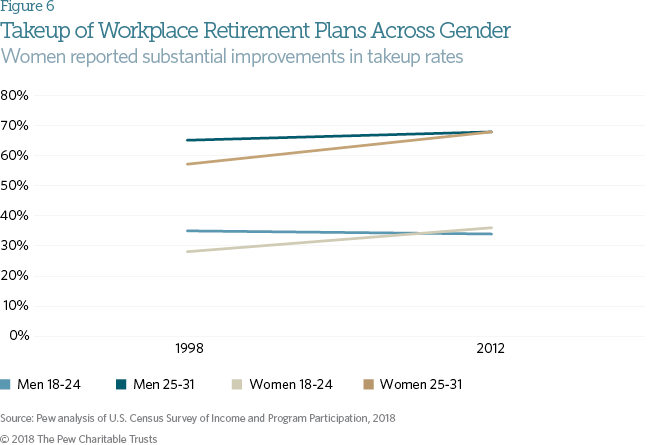 Figure 6

Takeup of Workplace Retirement Plans Across Gender

Women reported substantial improvements in takeup rates

80%
70%
60%
50%
40%
30%
20%
10%
0%

1998
2012

Men 18-24 Men 25-31 Women 18-24 Women 25-31

Source: Pew analysis of U.S. Census Survey of Income and Program Participation, 2018

© 2018 The Pew Charitable Trusts