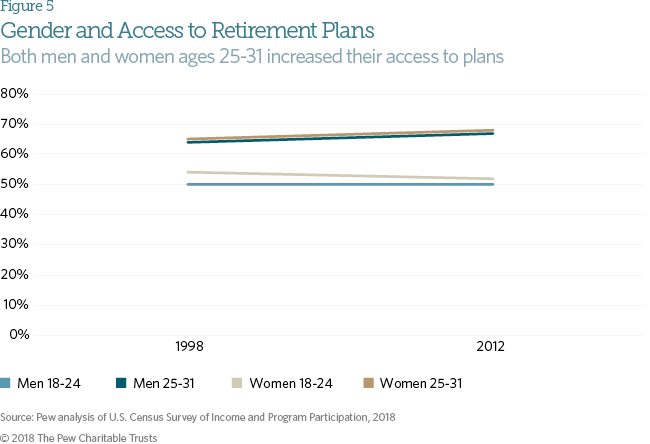 Figure 5

Gender and Access to Retirement Plans

Both men and women ages 25-31 increased their access to plans

80%
70%
60%
50%
40%
30%
20%
10%
0%

1998
2012

Men 18-24
Men 25-31
Women 18-24
Women 25-31

Source: Pew analysis of U.S. Census Survey of Income and Program Participation, 2018

© 2018 The Pew Charitable Trusts