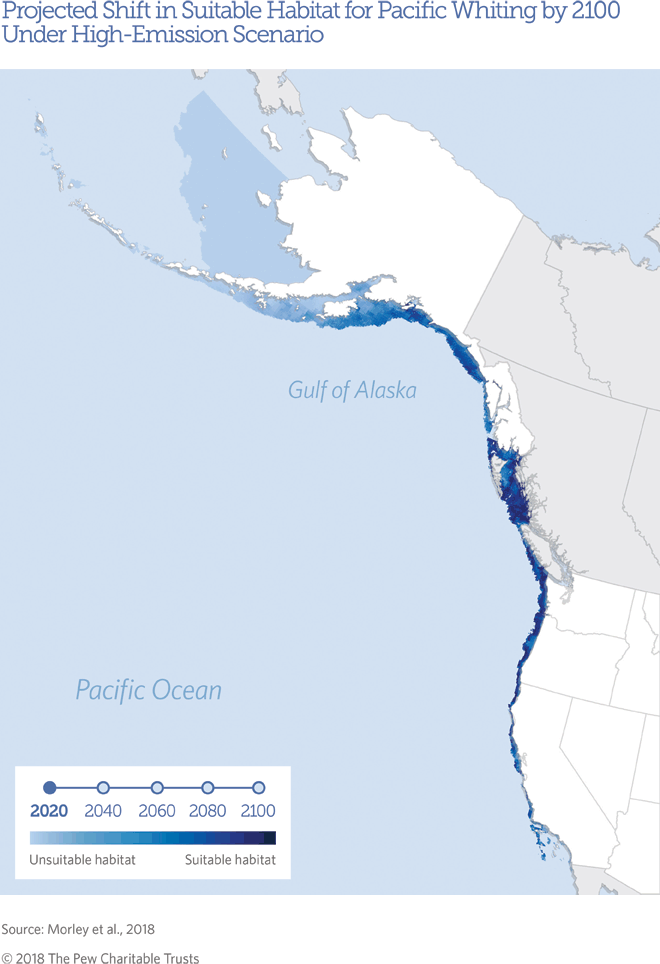 Projected Shift in Suitable Habitat for Pacific Whiting by 2100 Under High-Emission Scenario

Gulf of Alaska

Pacific Ocean

2020 2040 2060 2080 2100

Unsuitable habitat Suitable habitat

Source: Morley et al., 2018

© 2018 The Pew Charitable Trusts